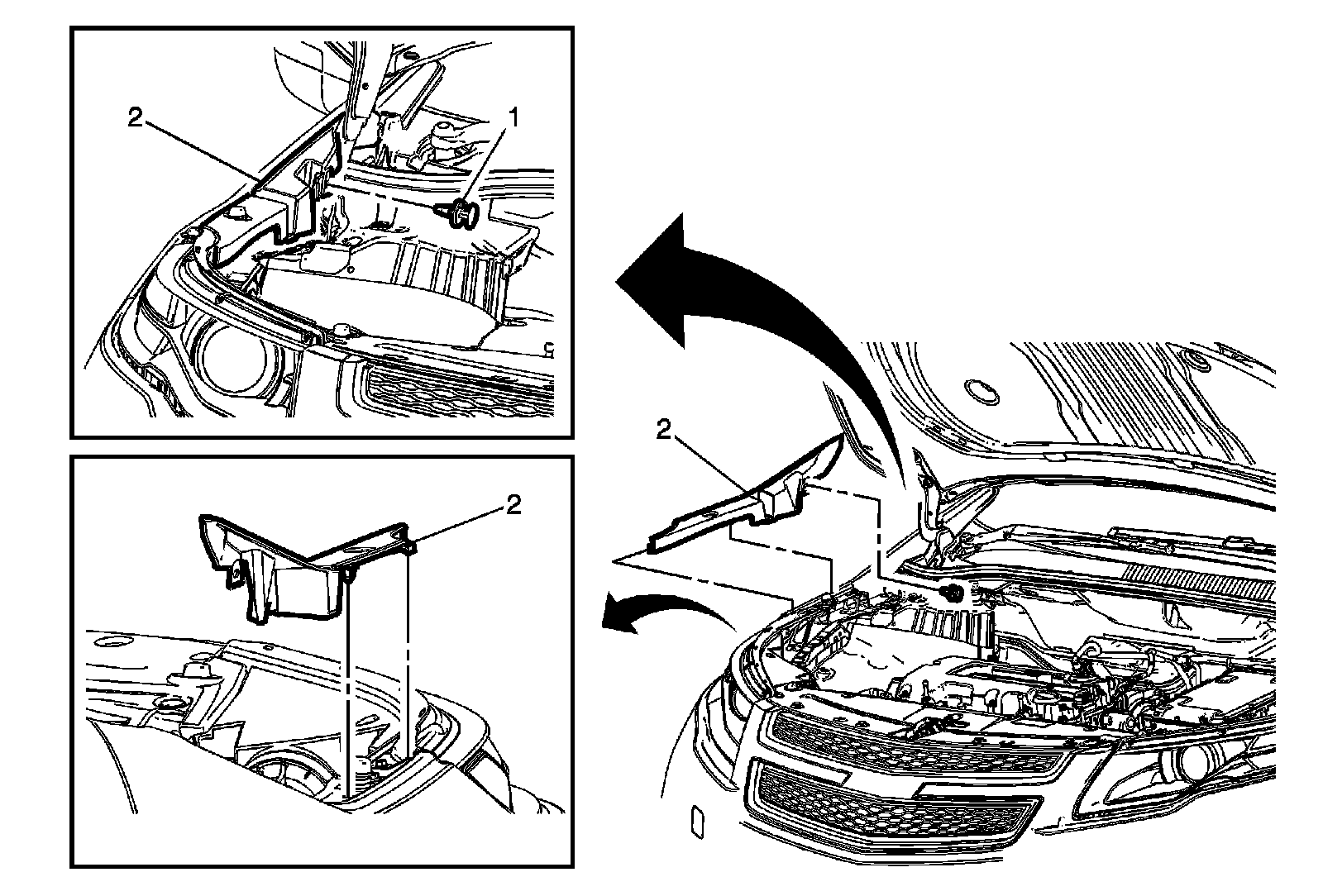 2
1
2
2