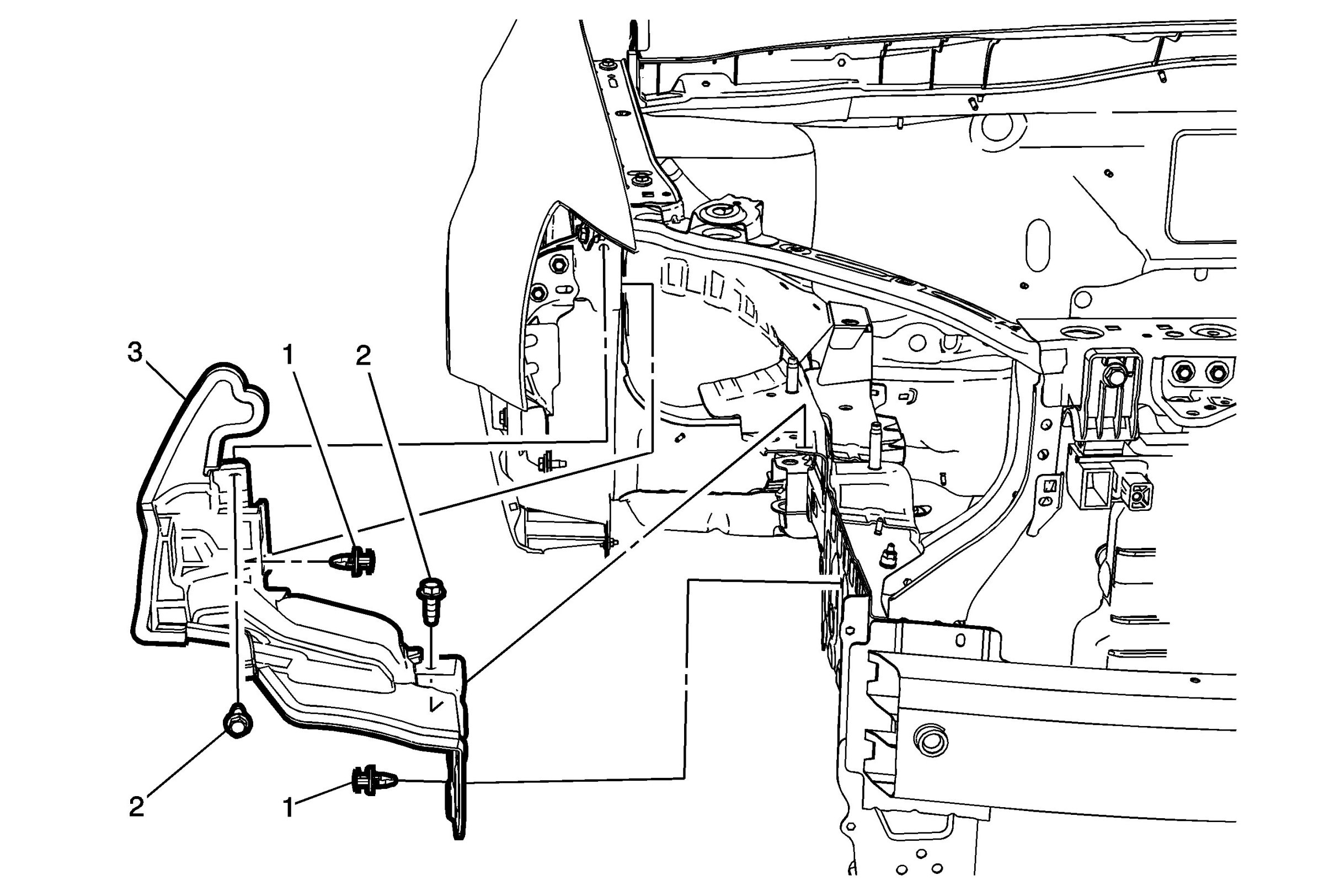 3
1
2
2
1