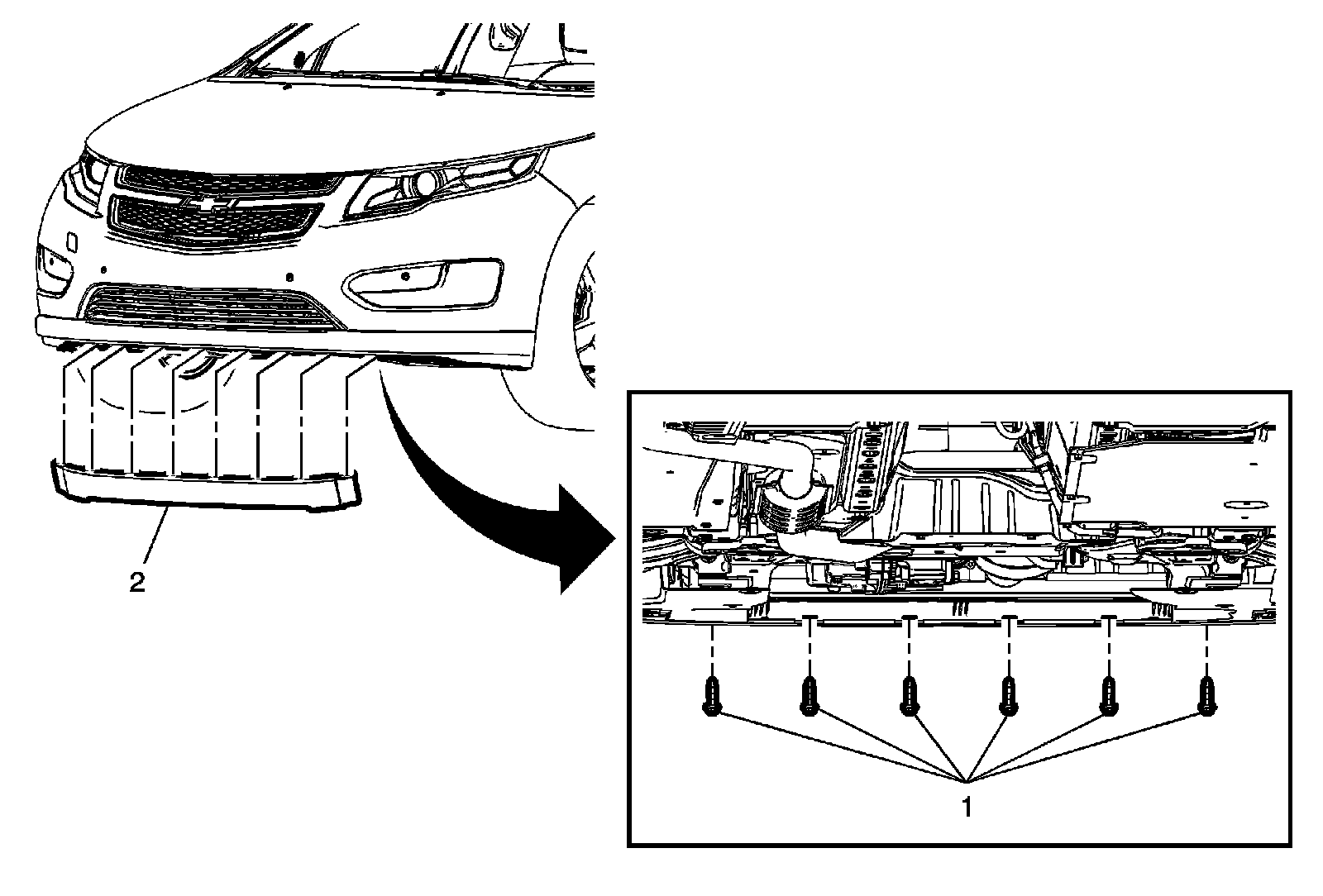 2

1