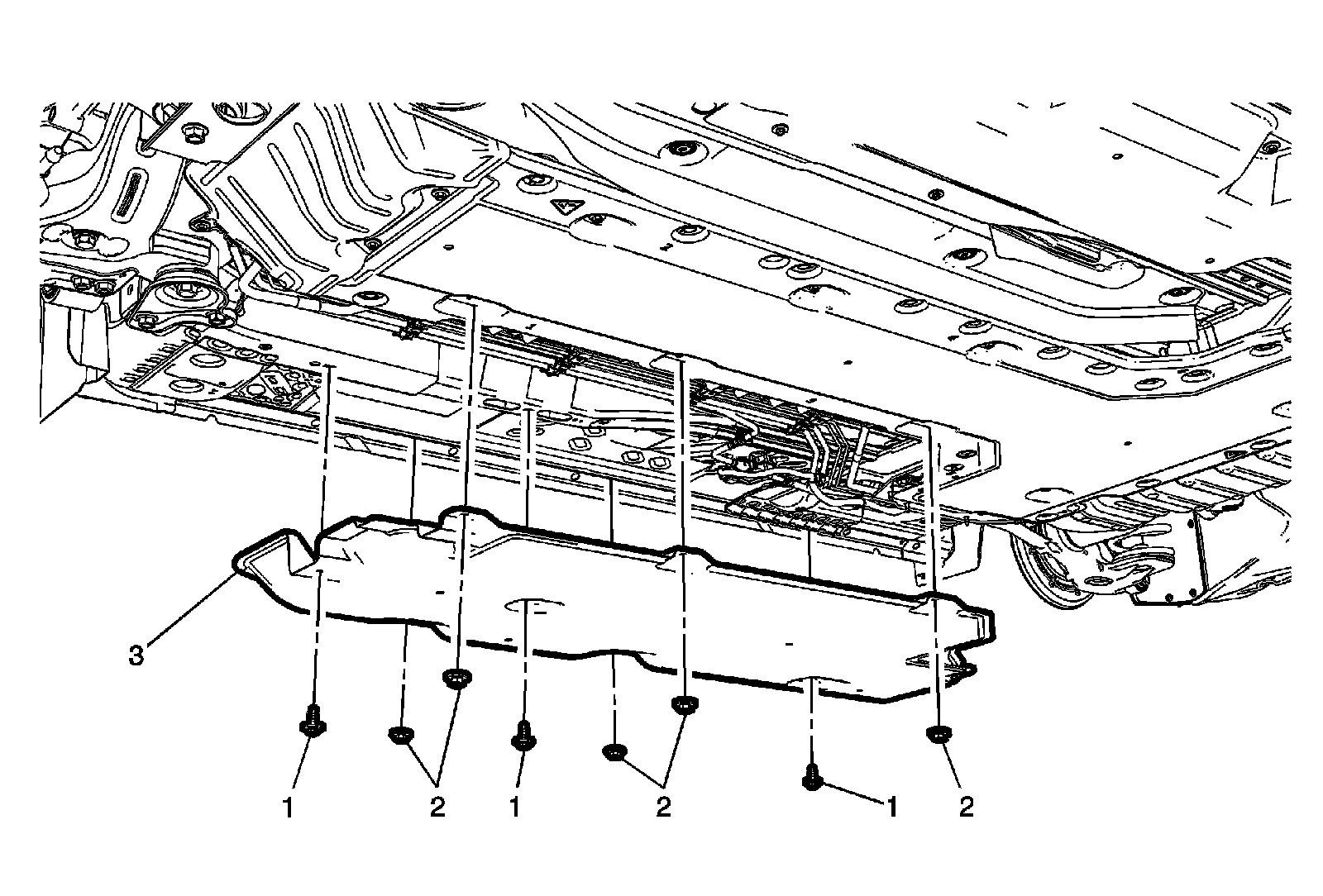 3
1 2 1 2 1 2