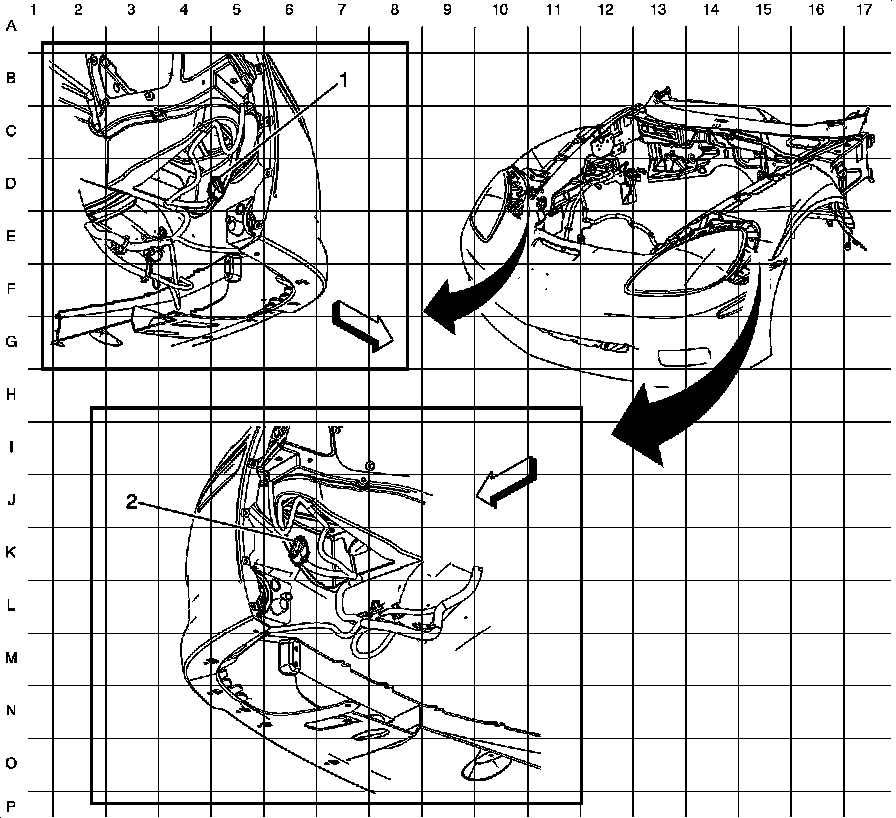 1 2 3 4 5 6 7 8 9 10 11 12 13 14 15 16 17

A
B
C
D
E
F
G
H
I
J
K
L
M
N
O
P

1

2