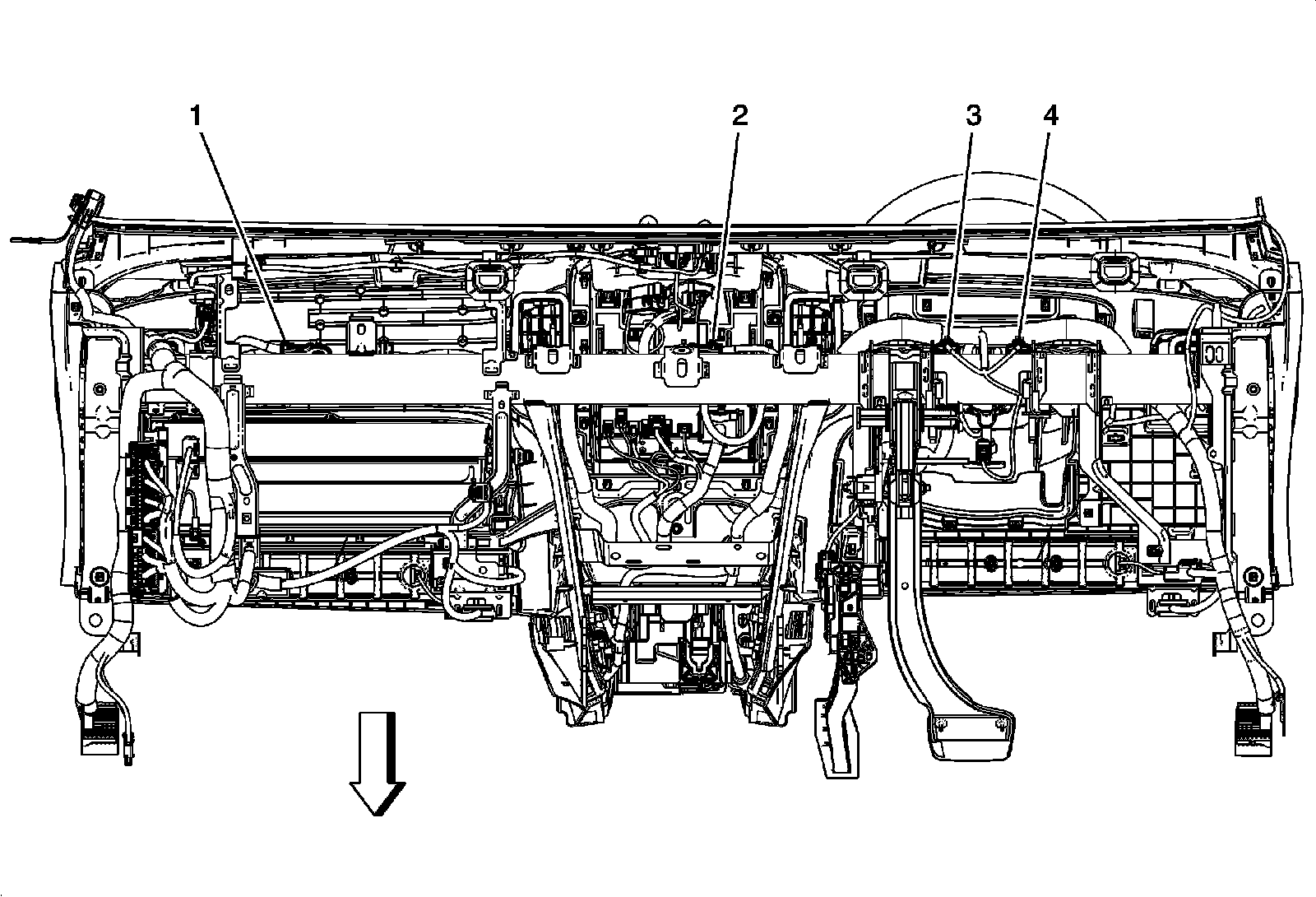 1
2
3
4