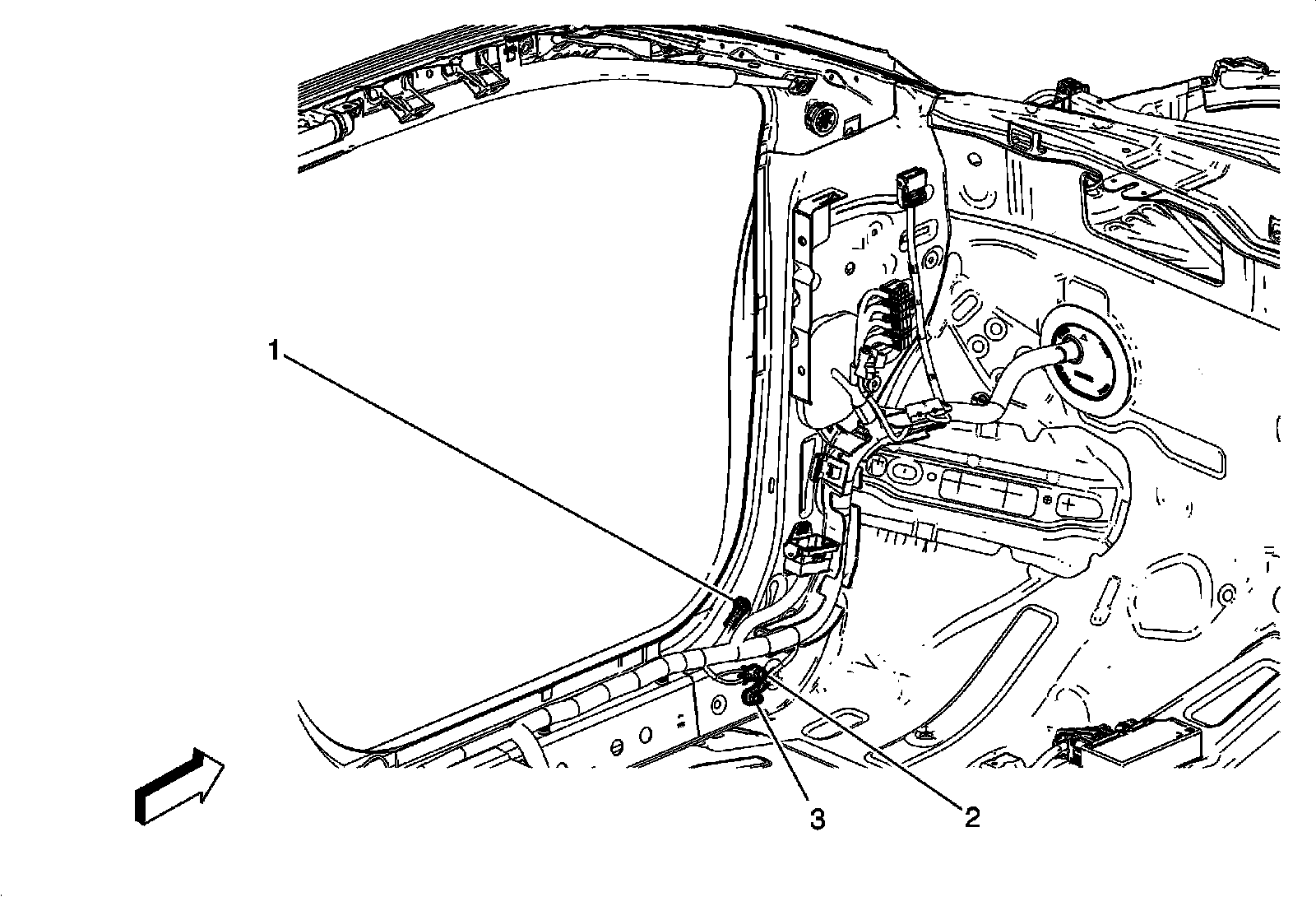 1

3

2