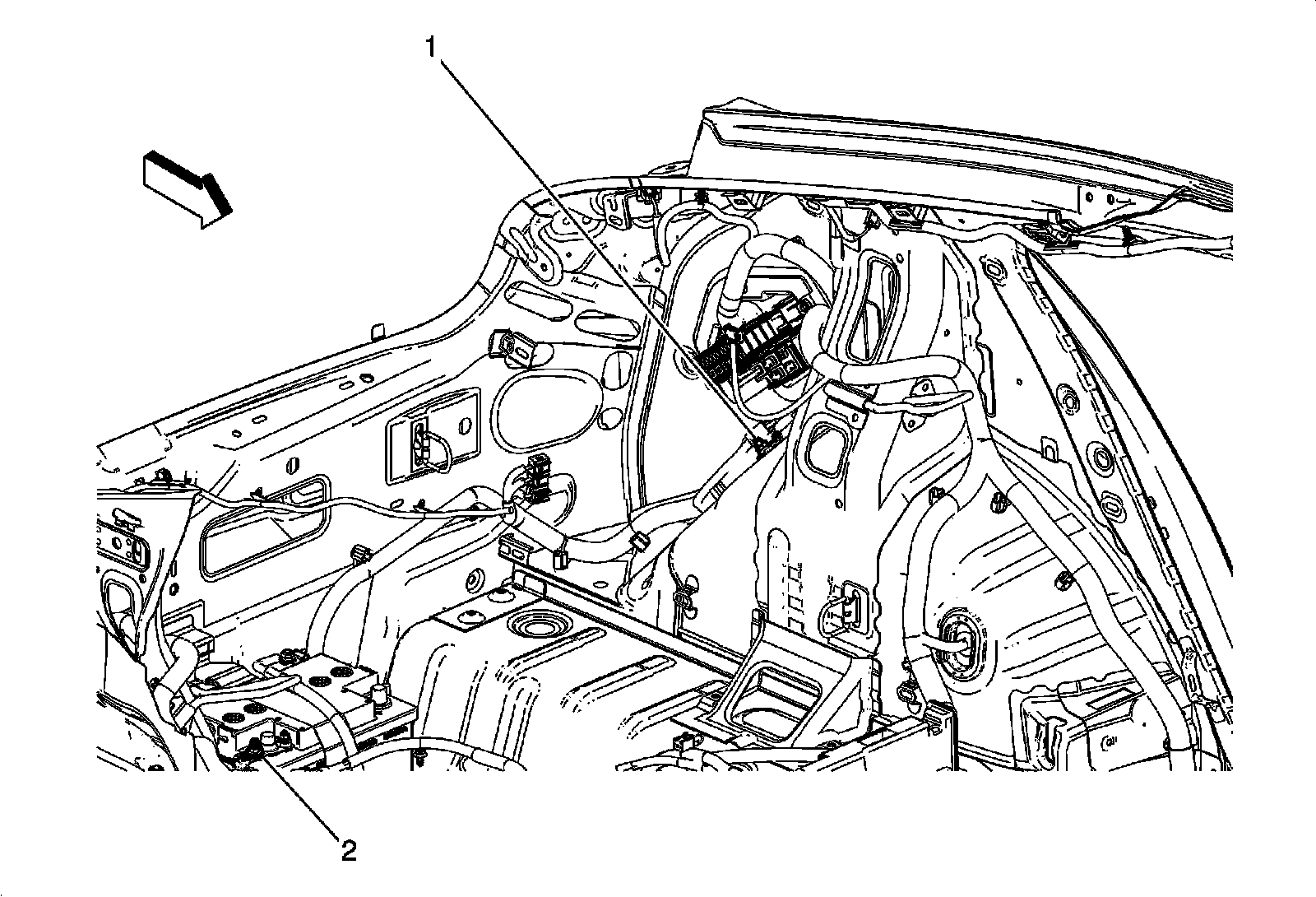 1

2