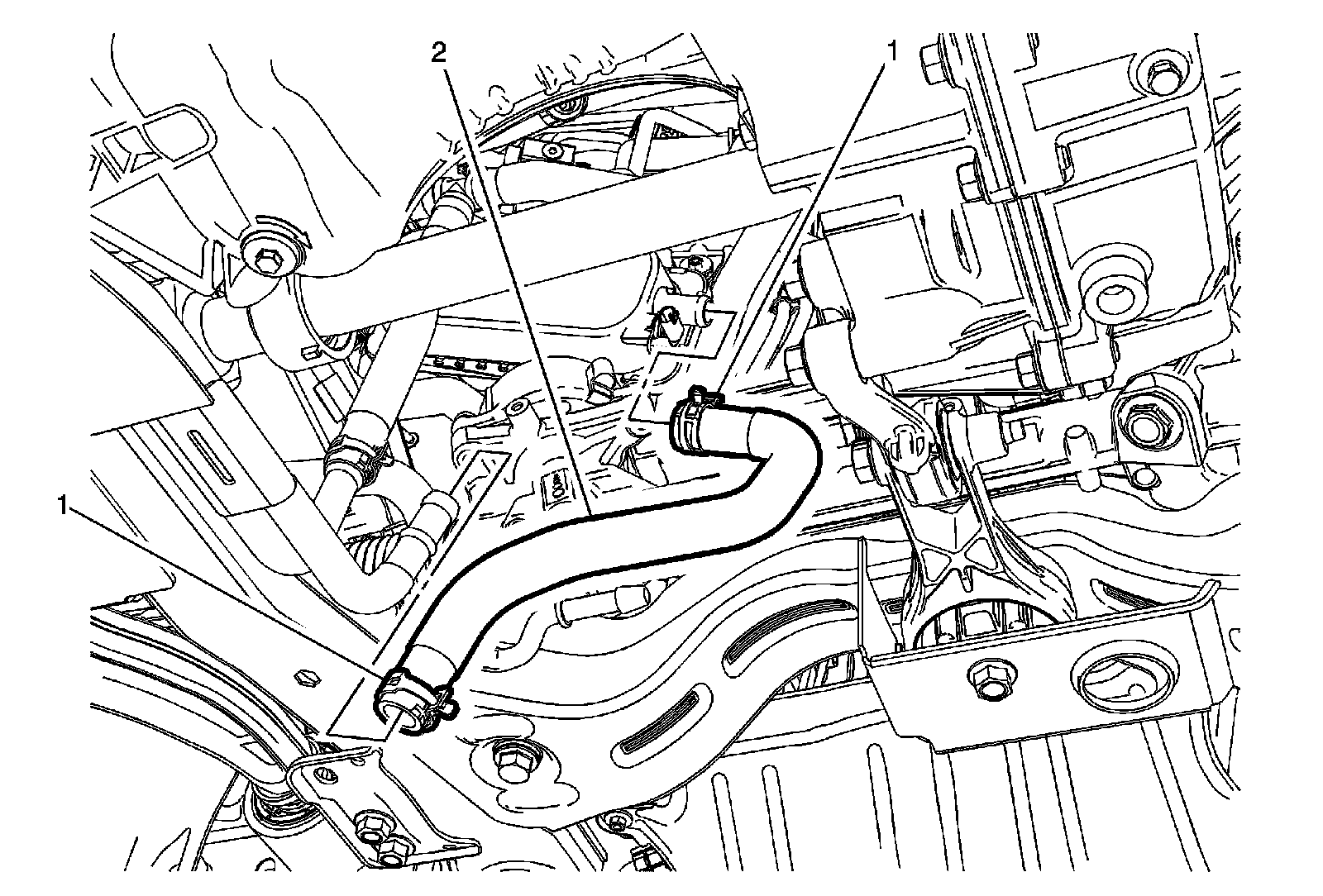 2
1
1