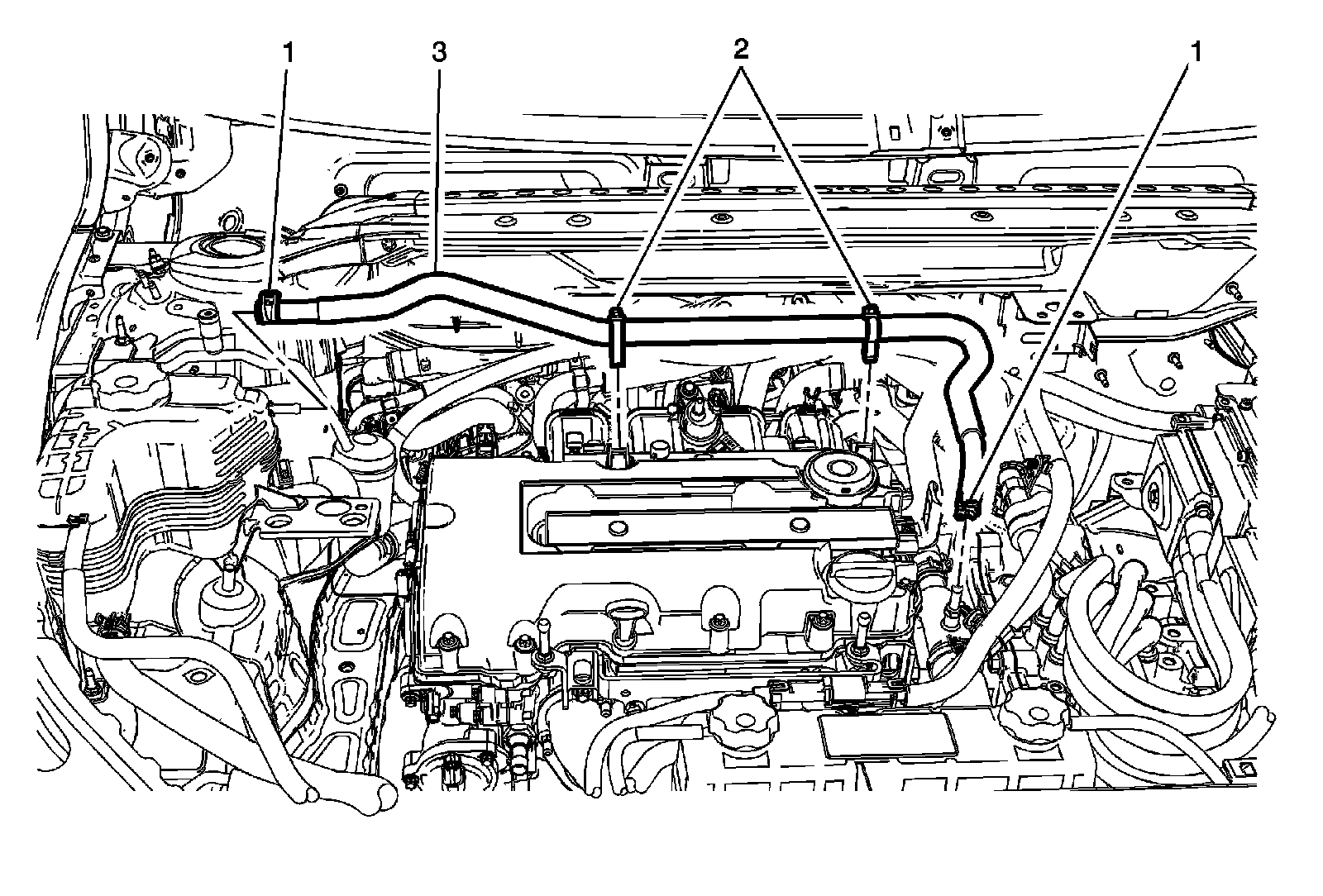 1
3
2
1