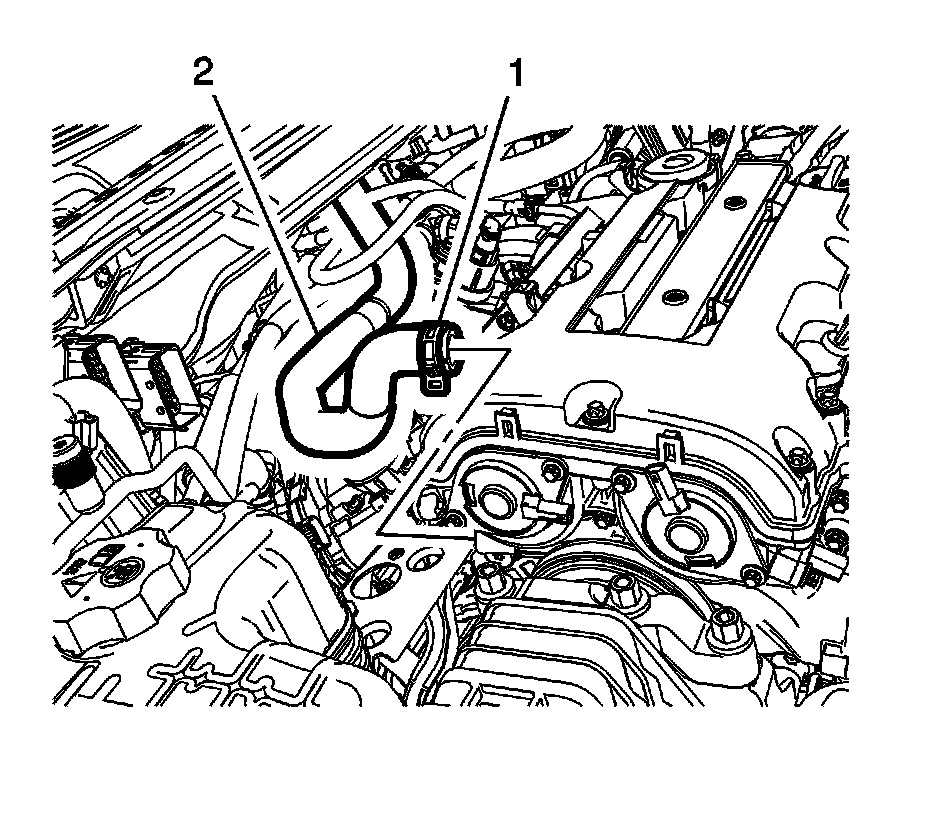 2
1