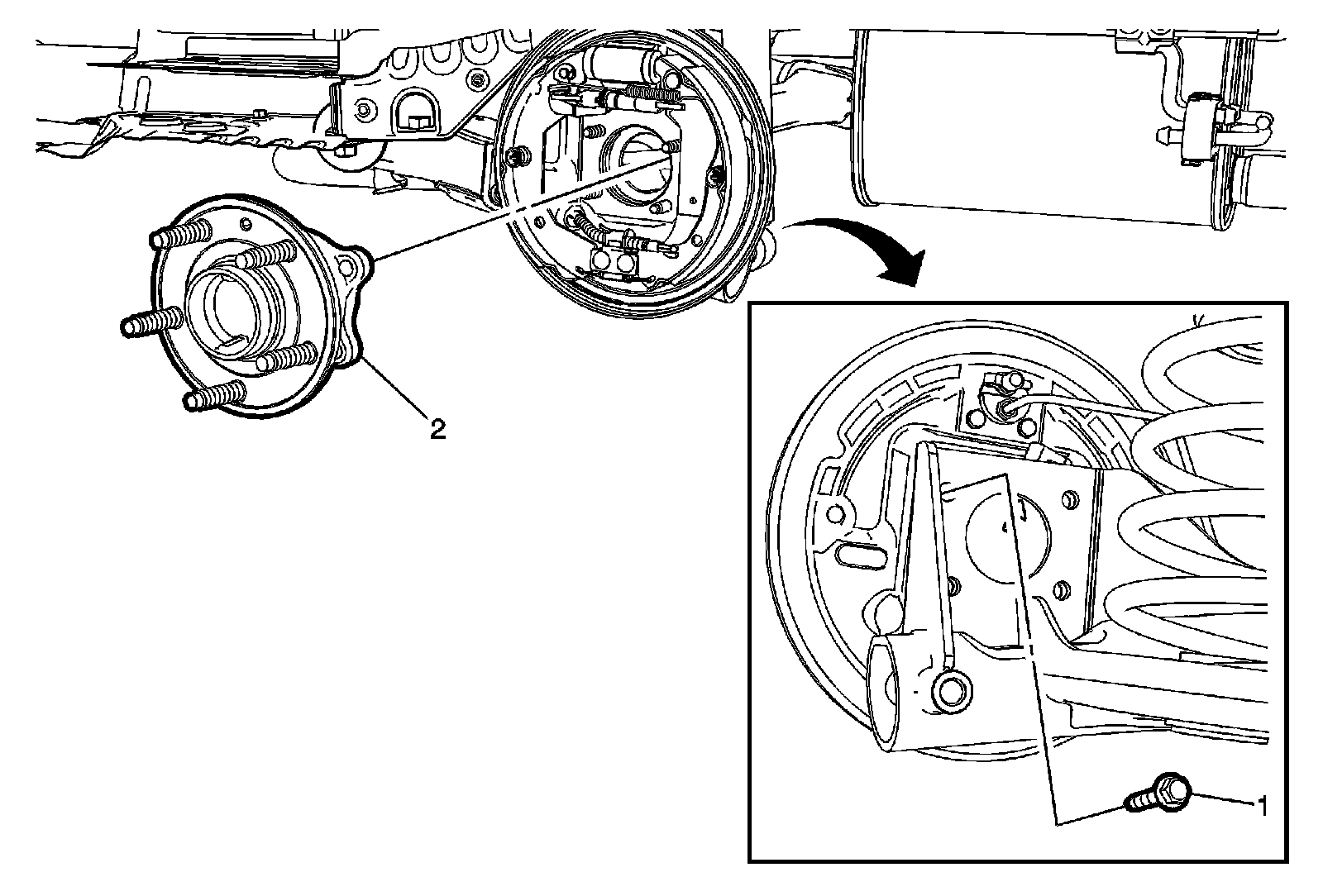 2

1