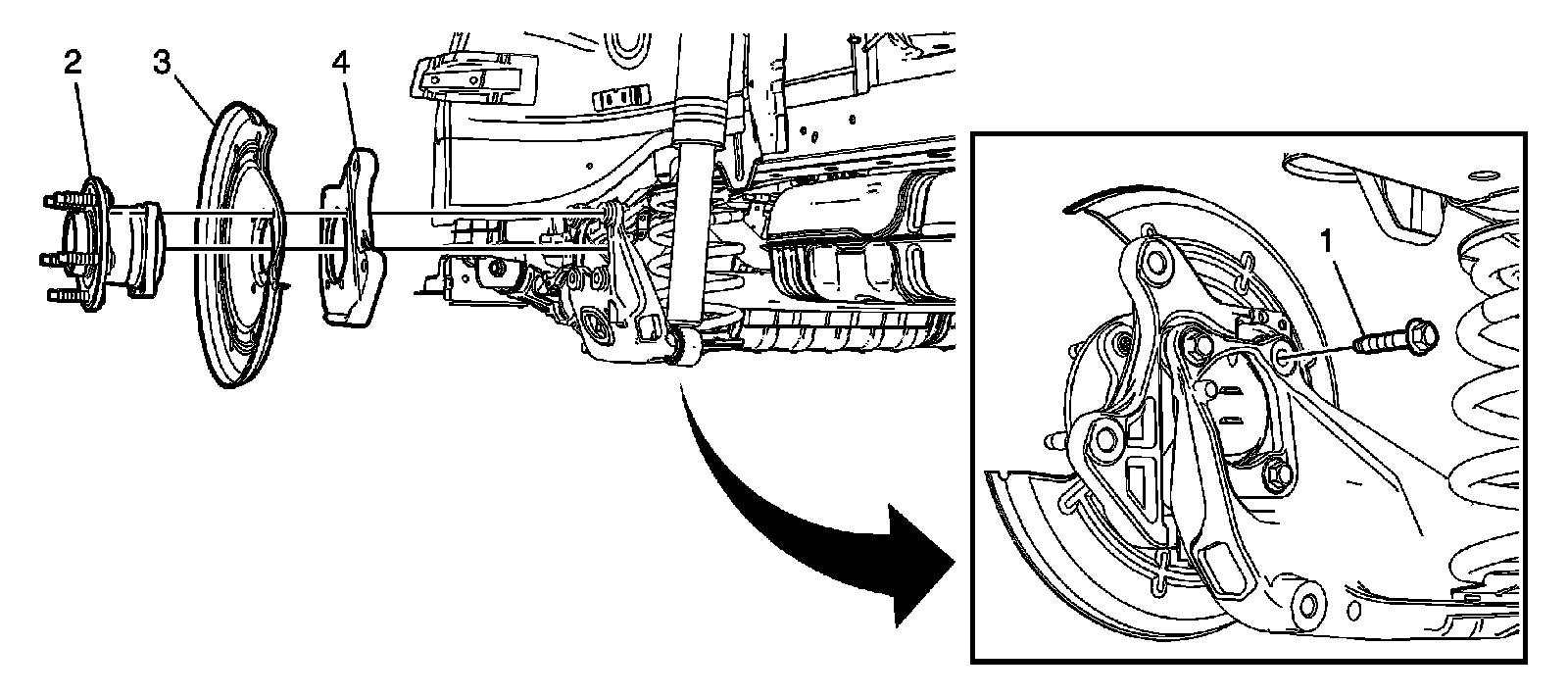 2
3
4
1