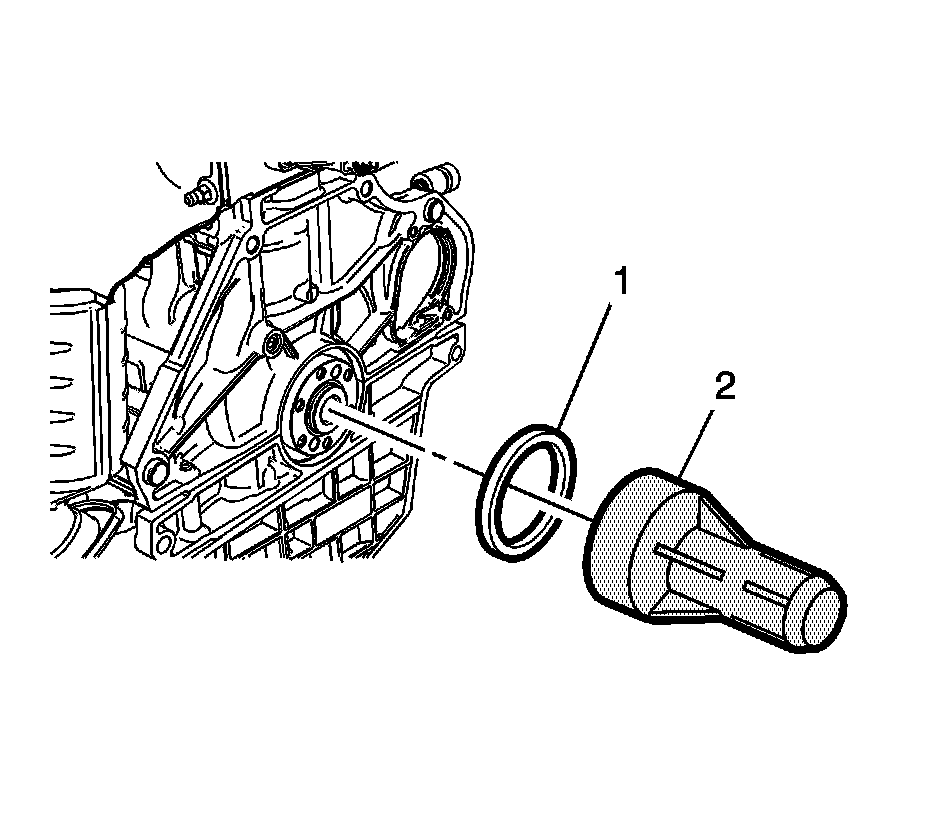 1

2