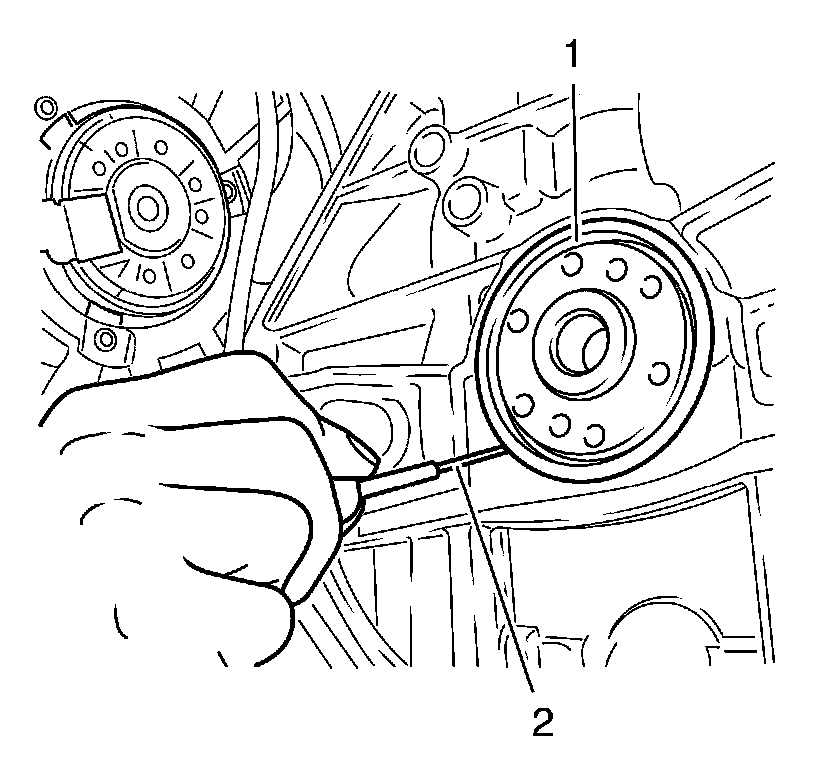 1
2