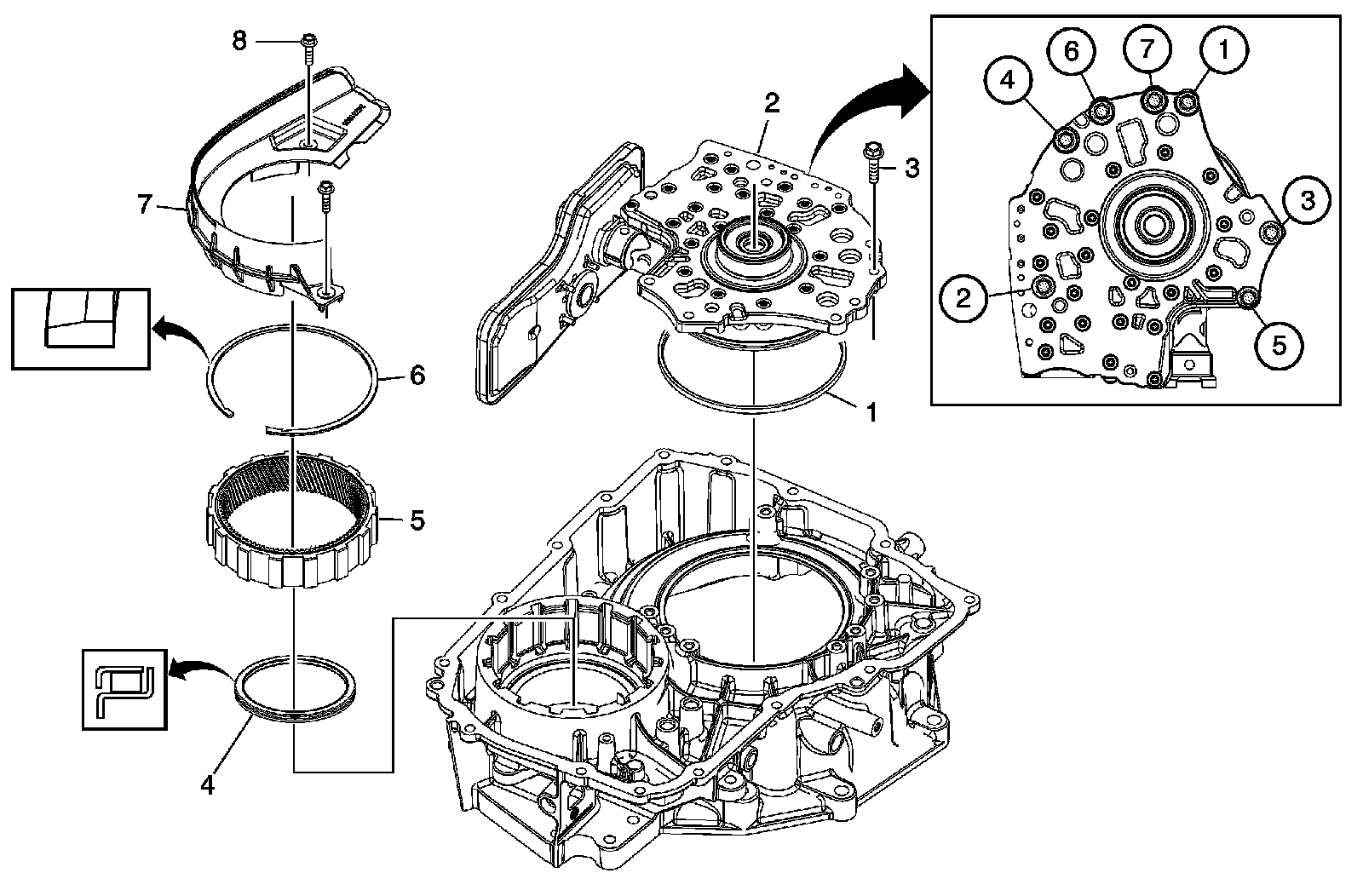 8
7
6
5
4
2
3
1
4
6
7
1
3
2
5