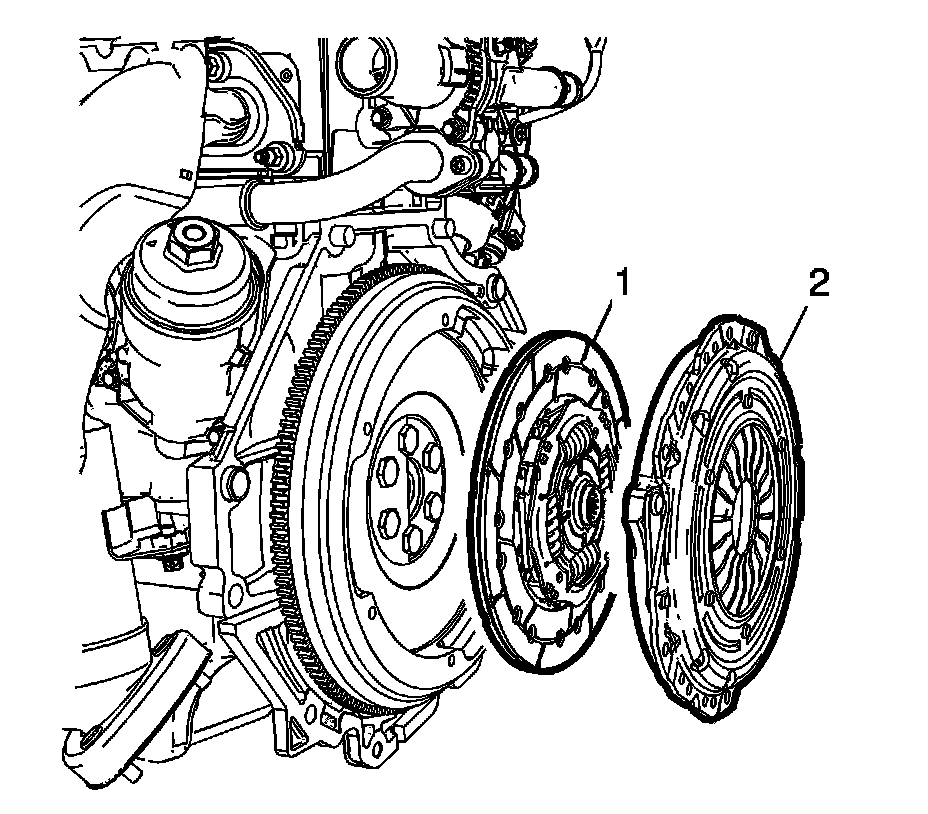 1
2