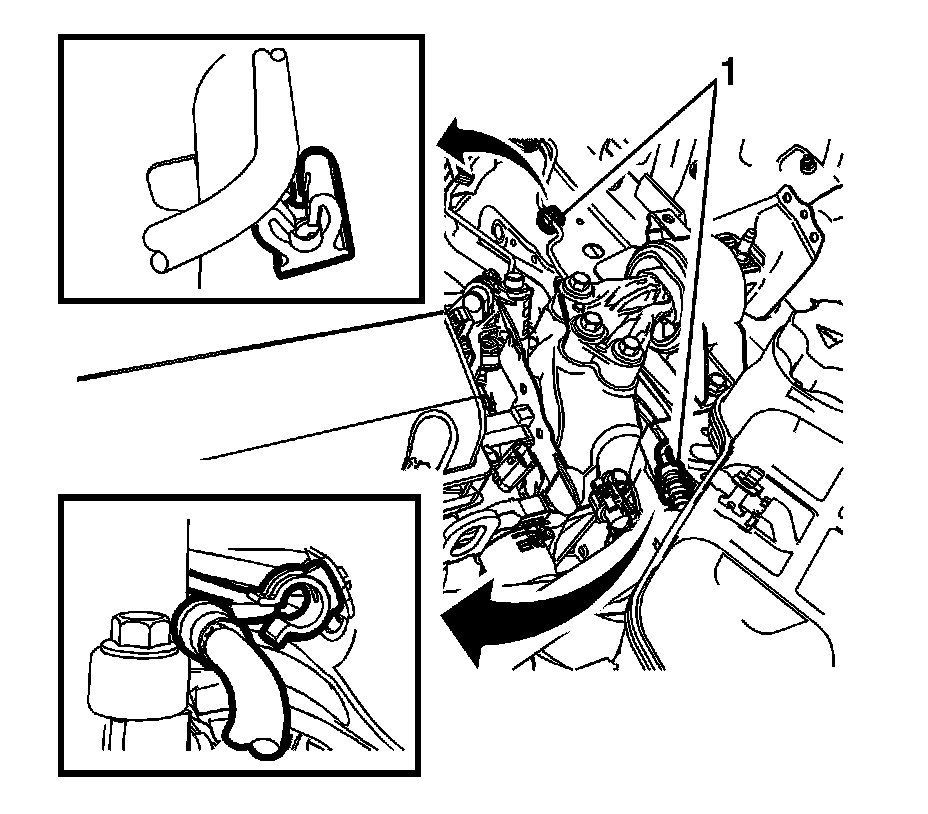 1