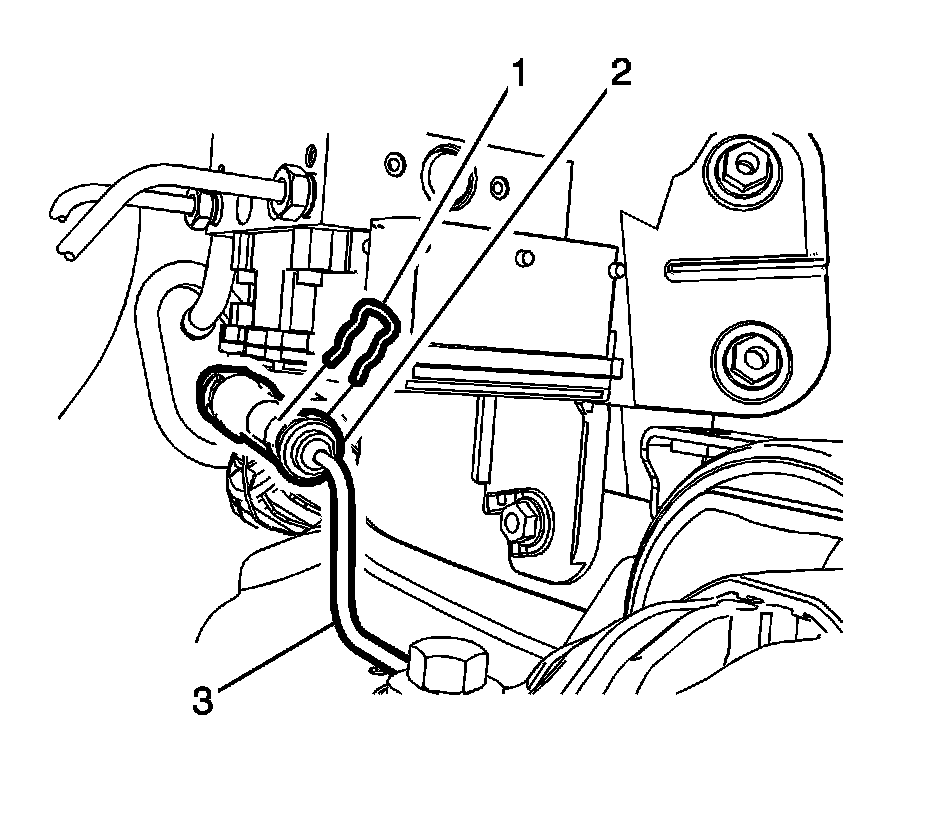 1
2
3