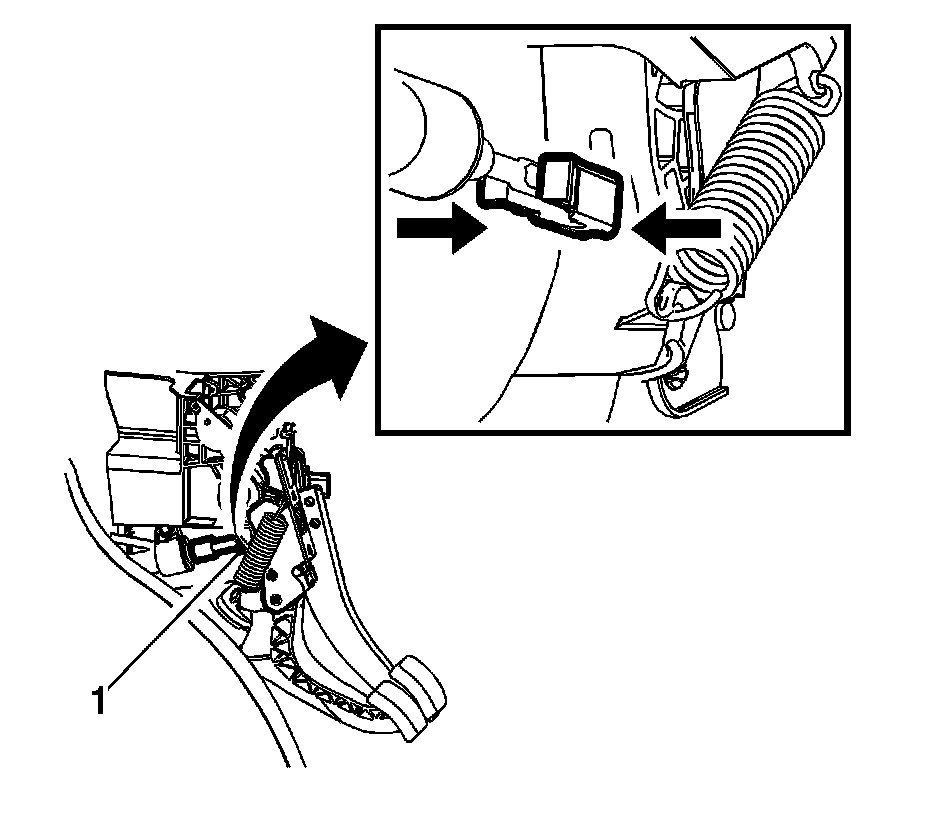 1