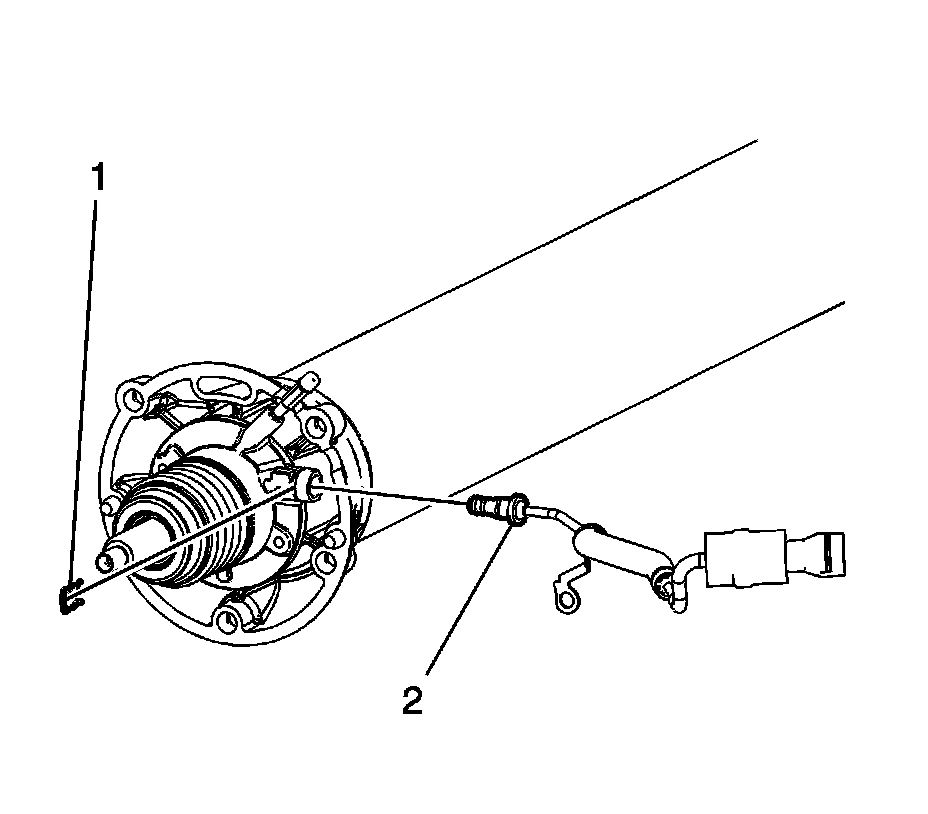 1

2