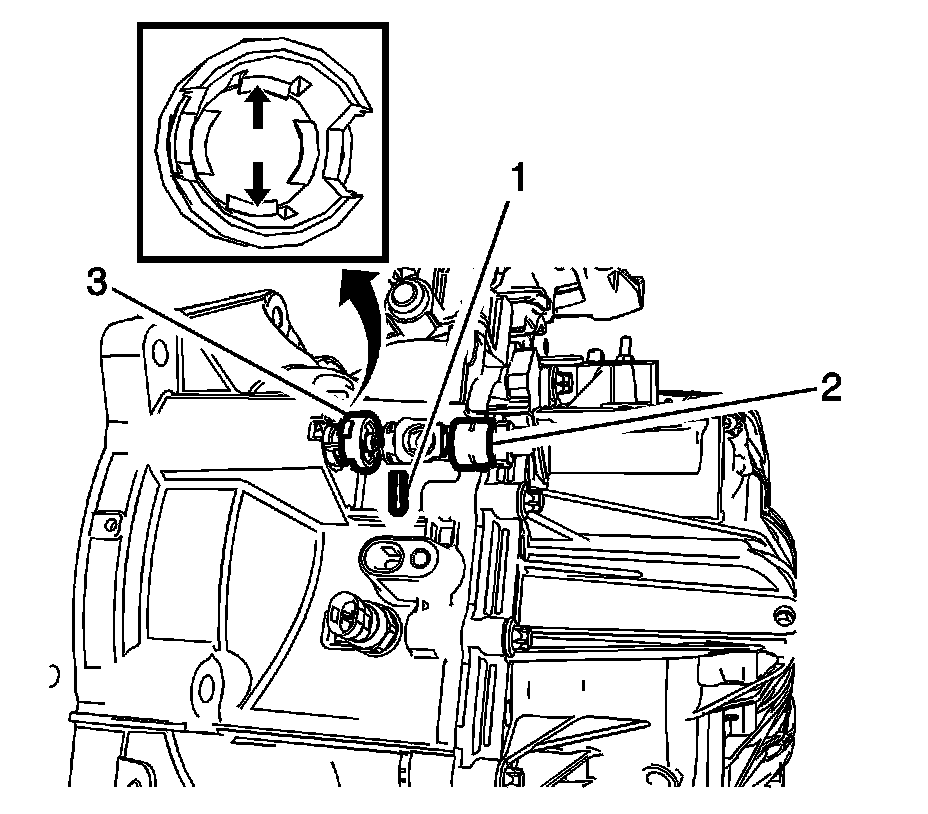 1
3
2