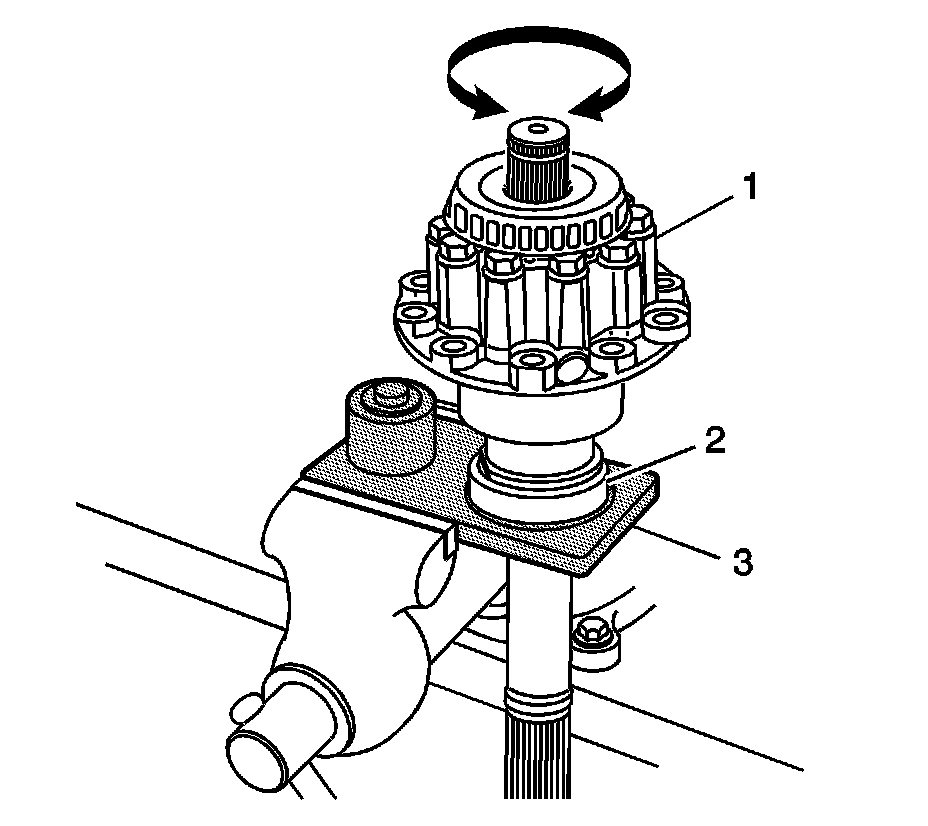 1
2
3