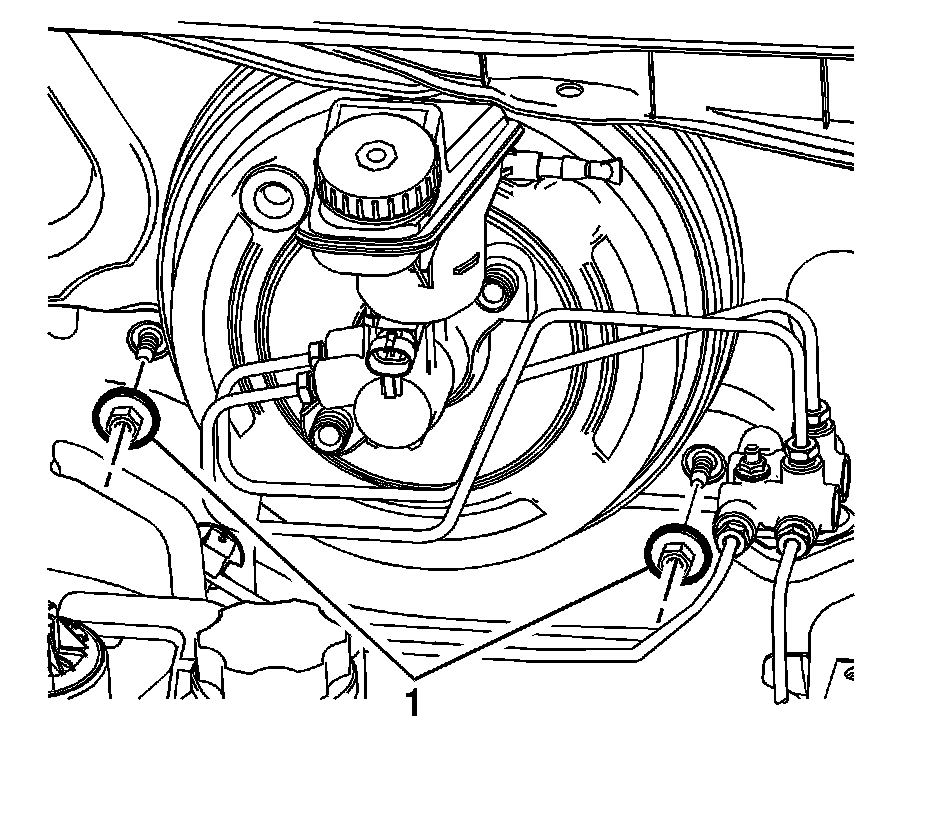 1