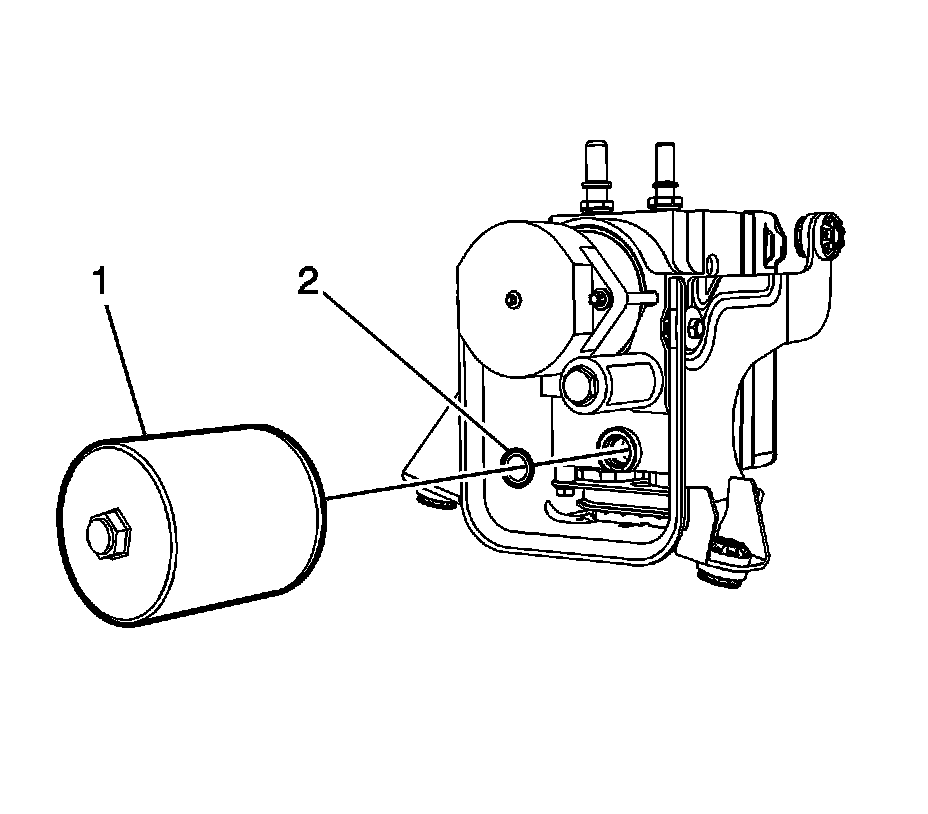 1
2