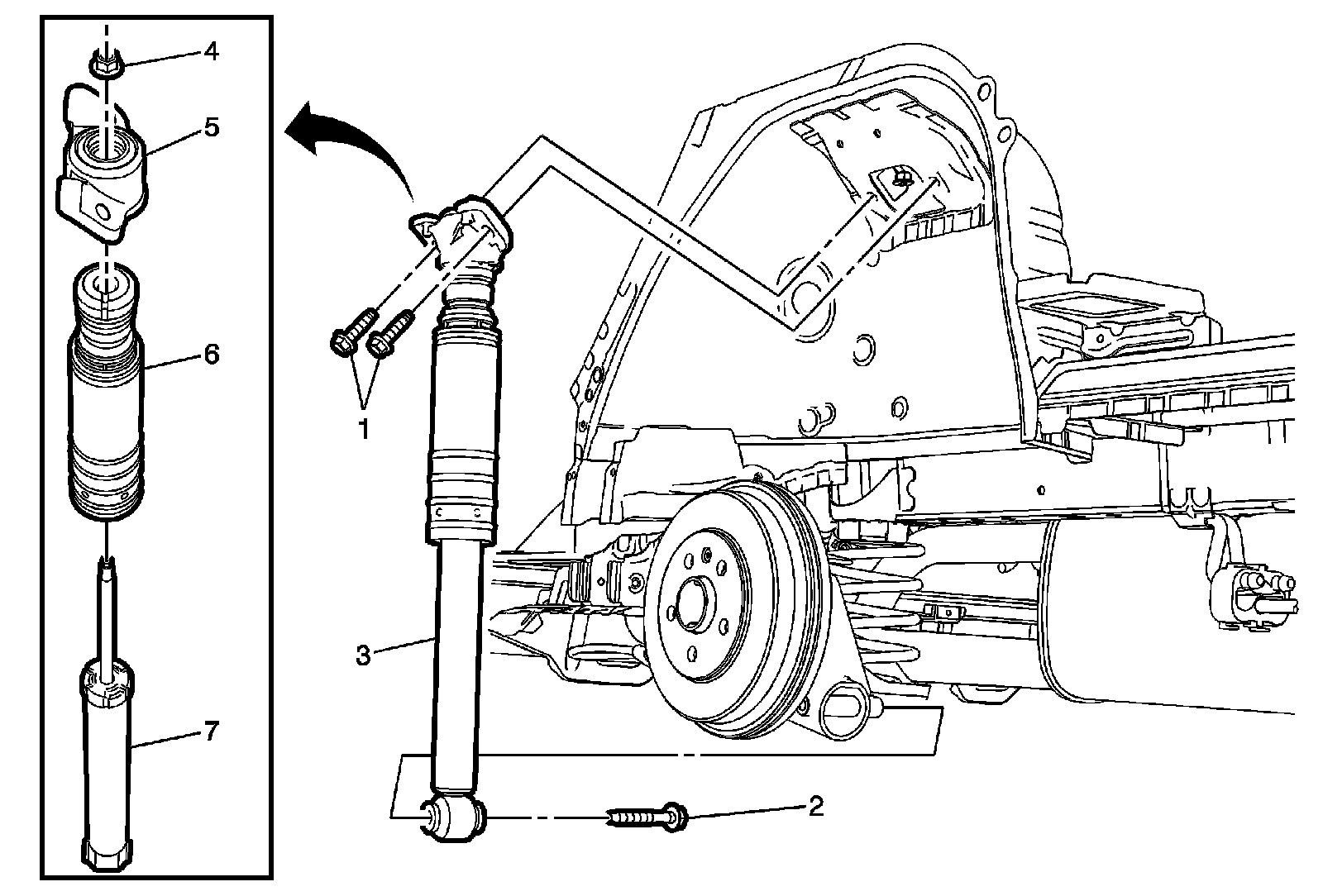 4
5
6
7
1
3
2