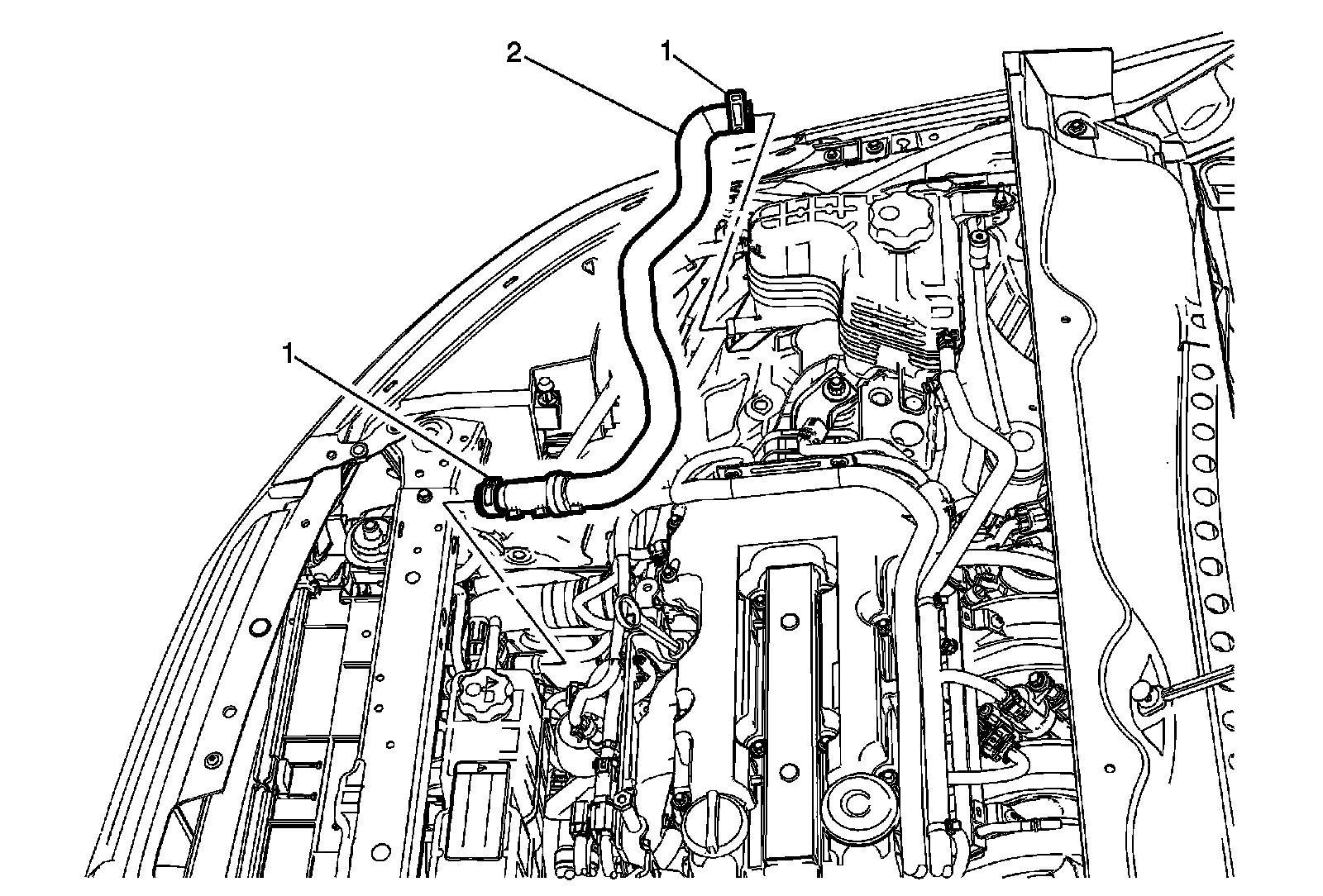 2
1
1