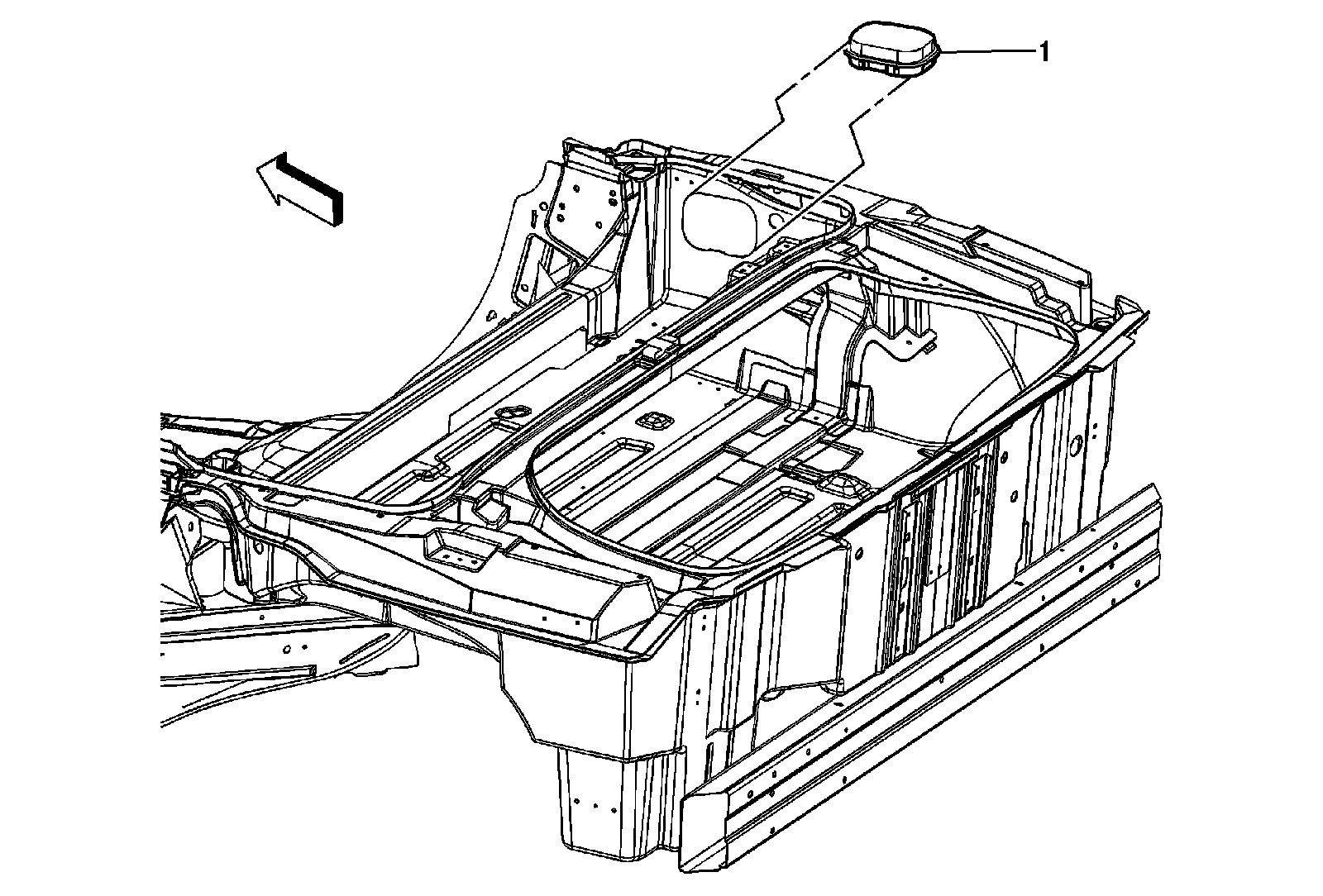 1