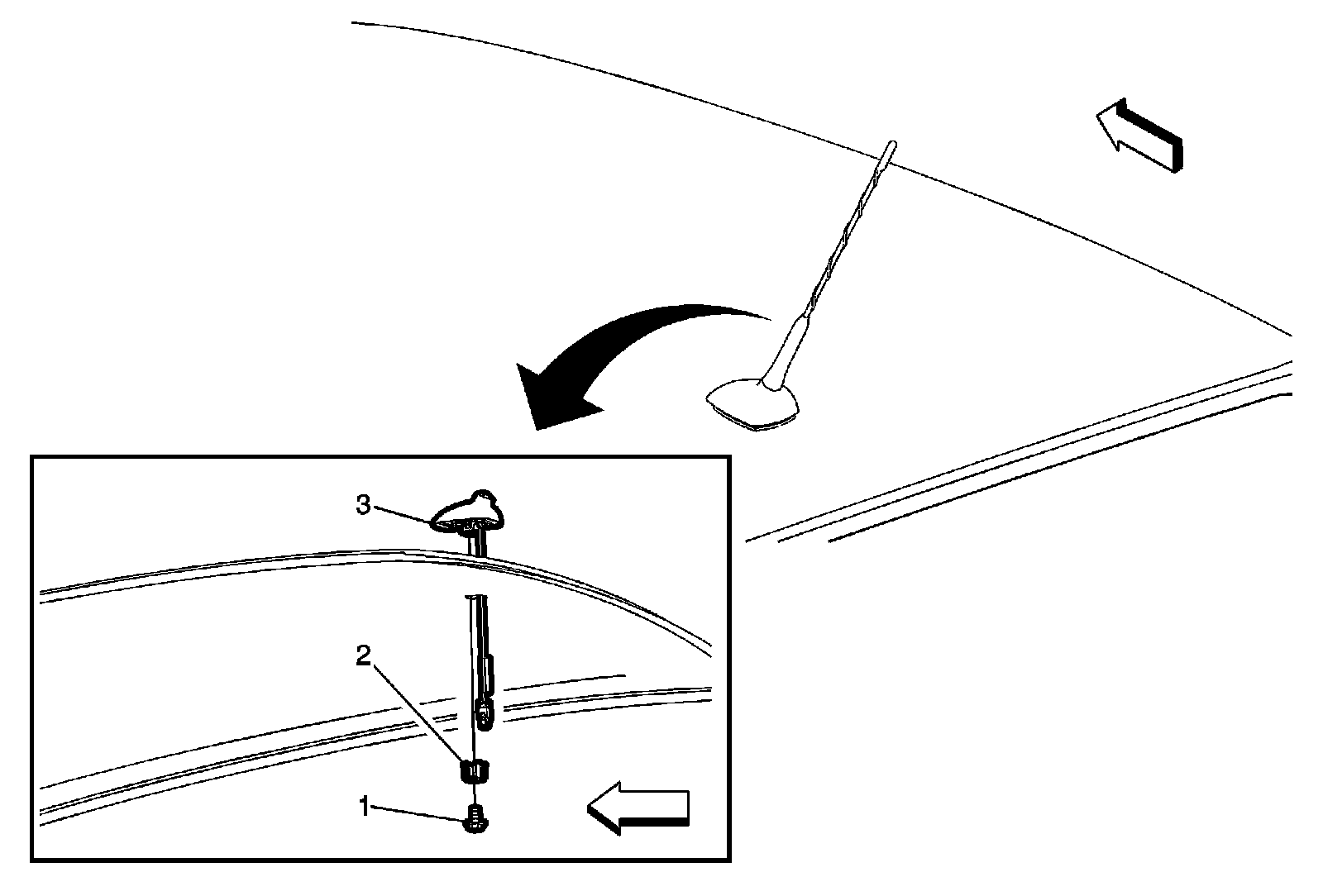 3
2
1