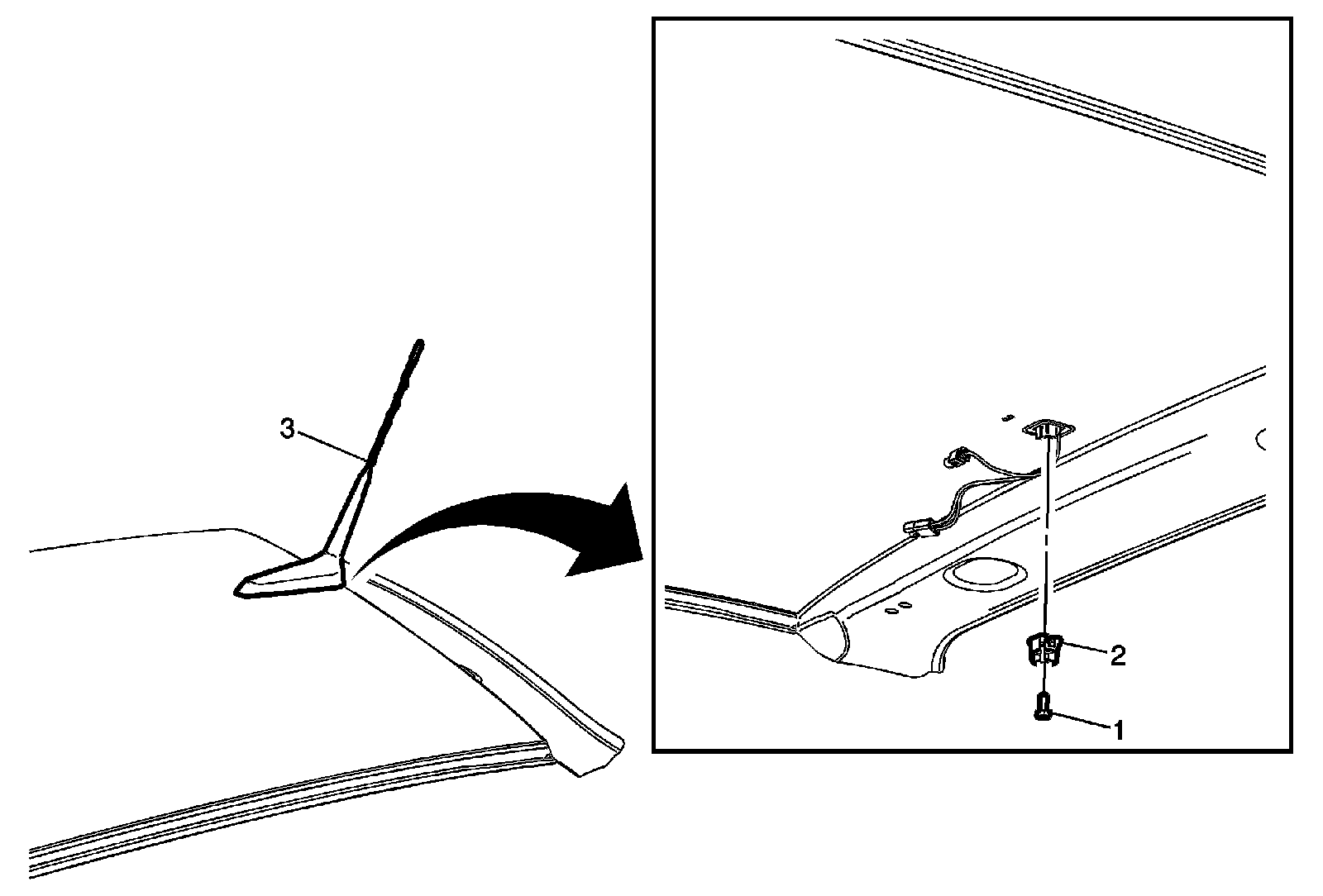 3
2
1