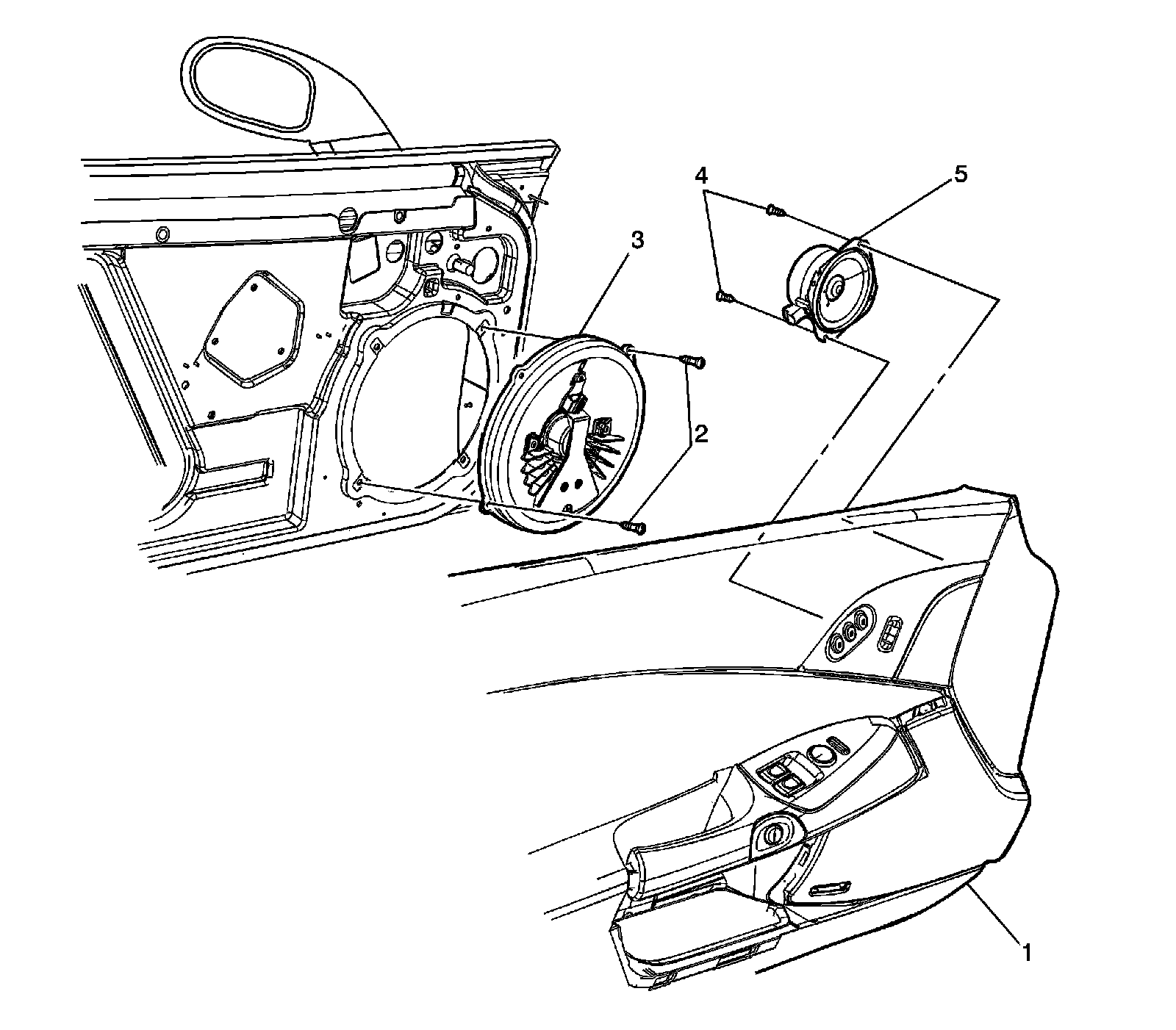 4
5
3
2
1