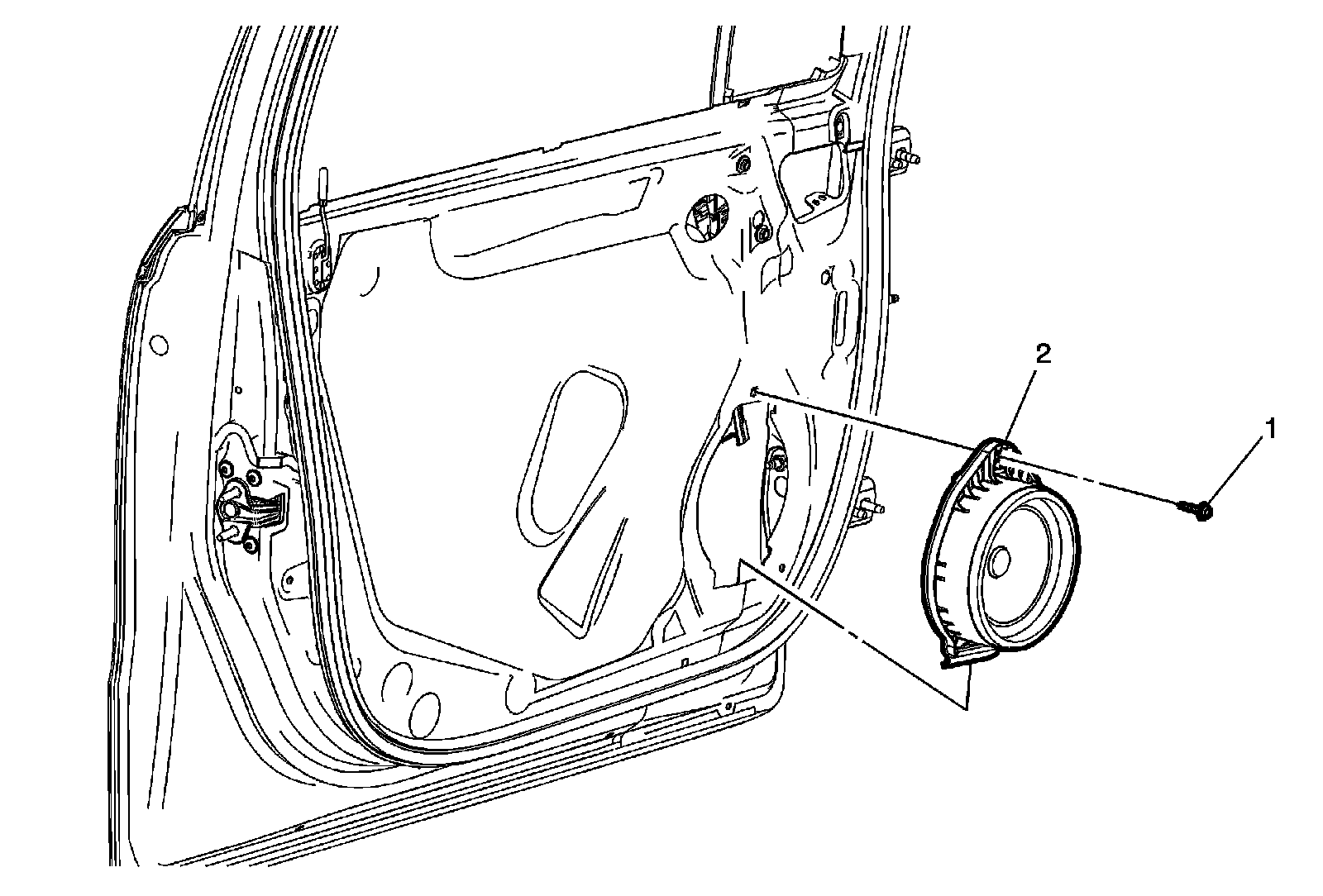 2
1