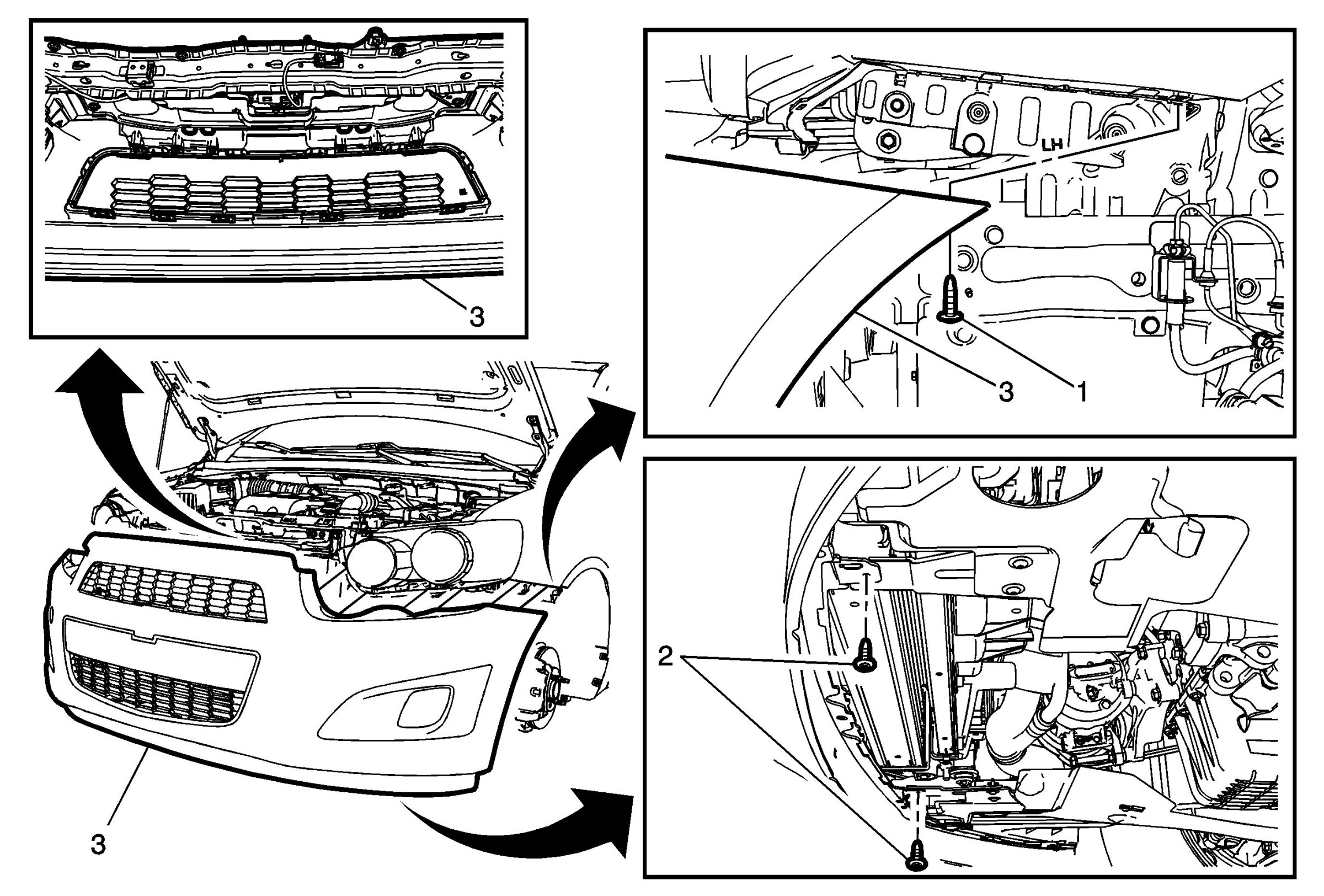 3

LH

3
1

2

3