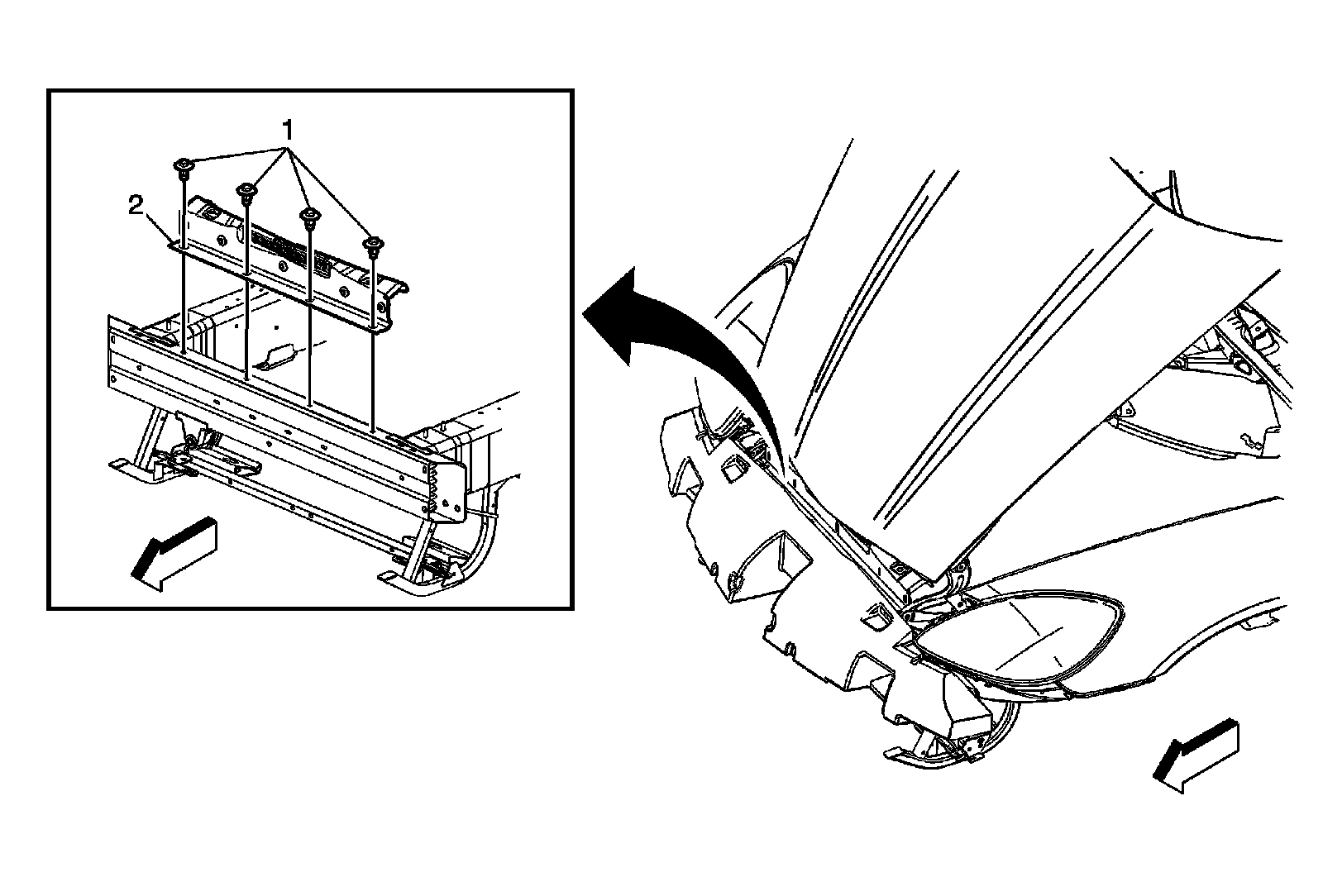 1
2