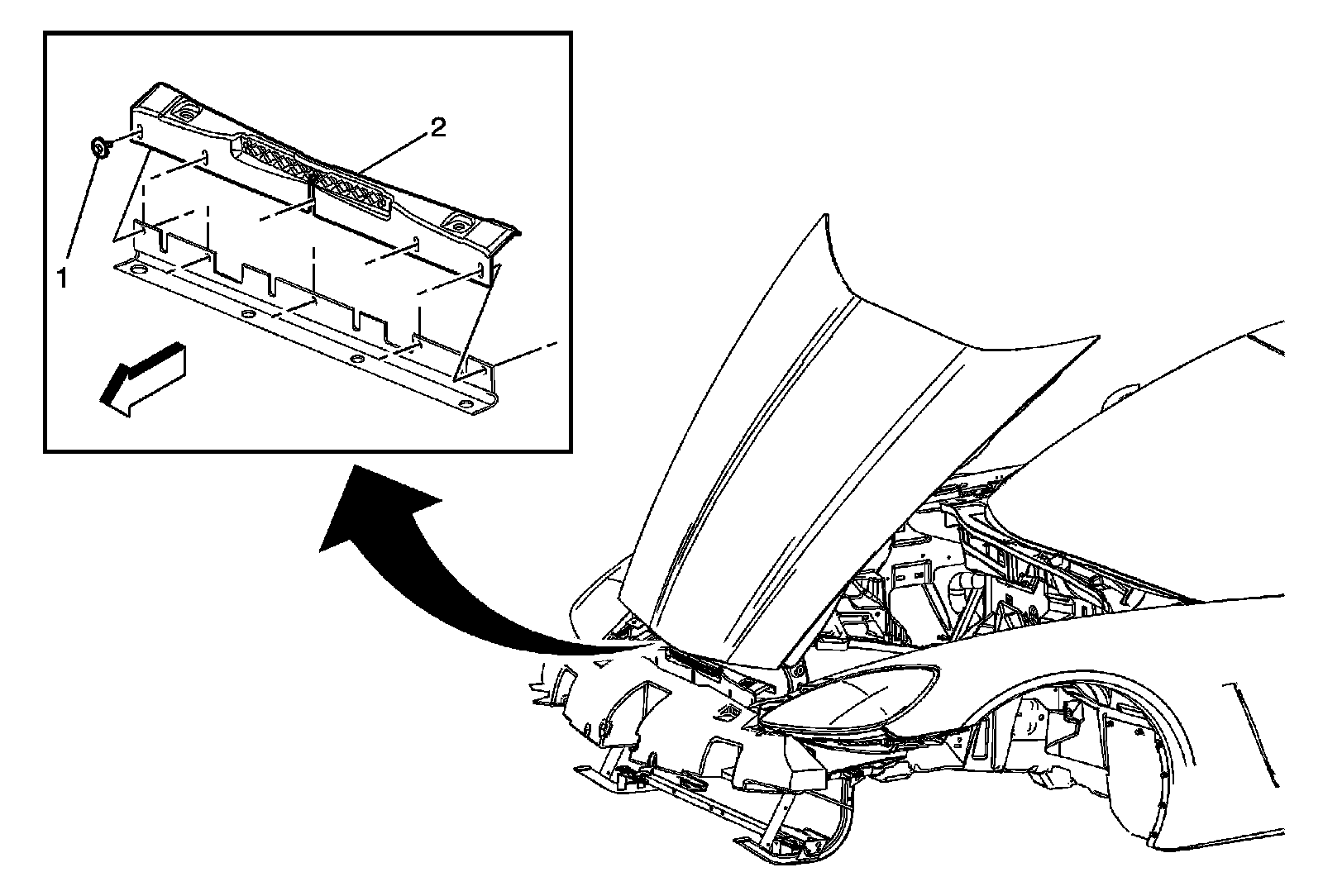 2
1