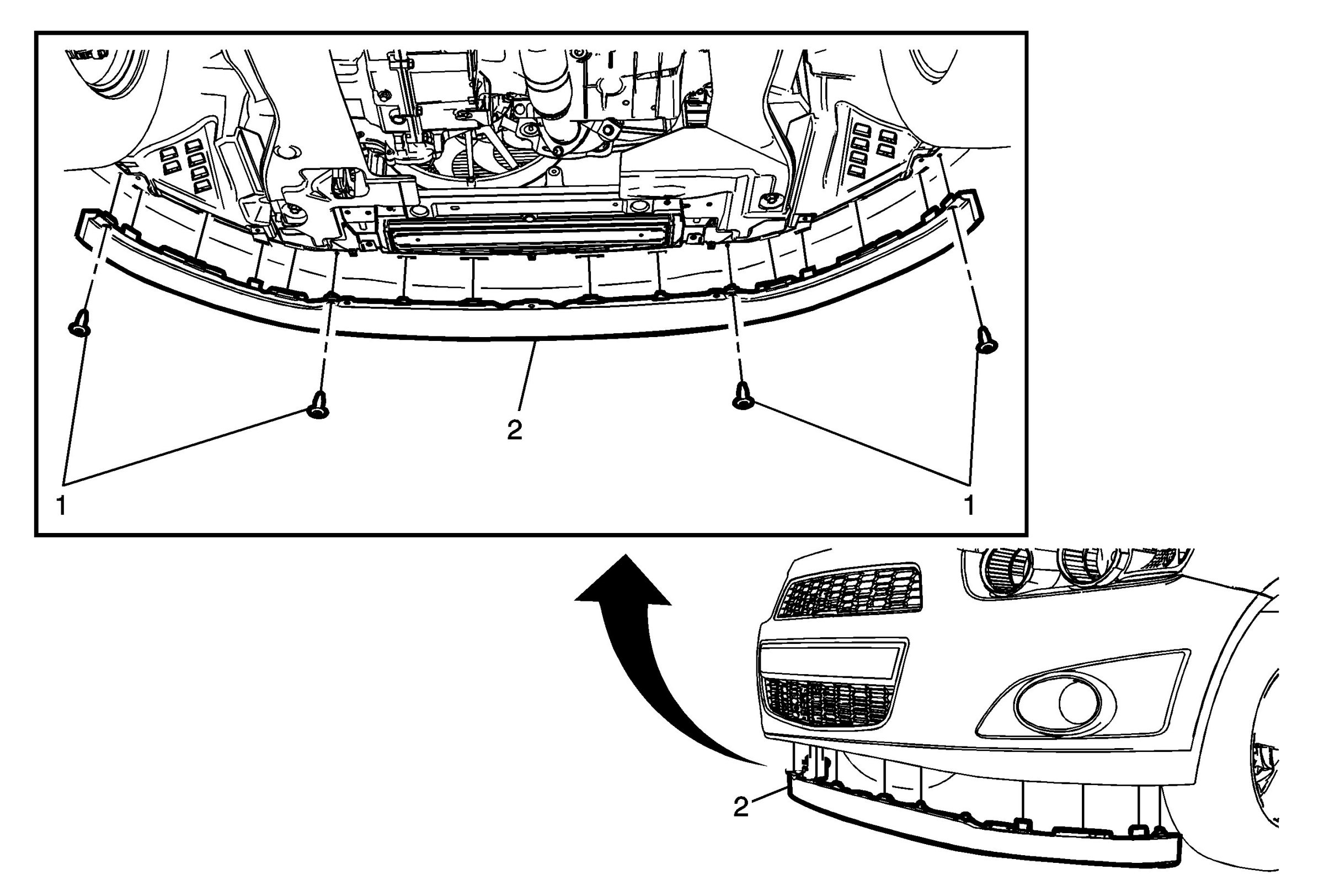 2
1
1
2