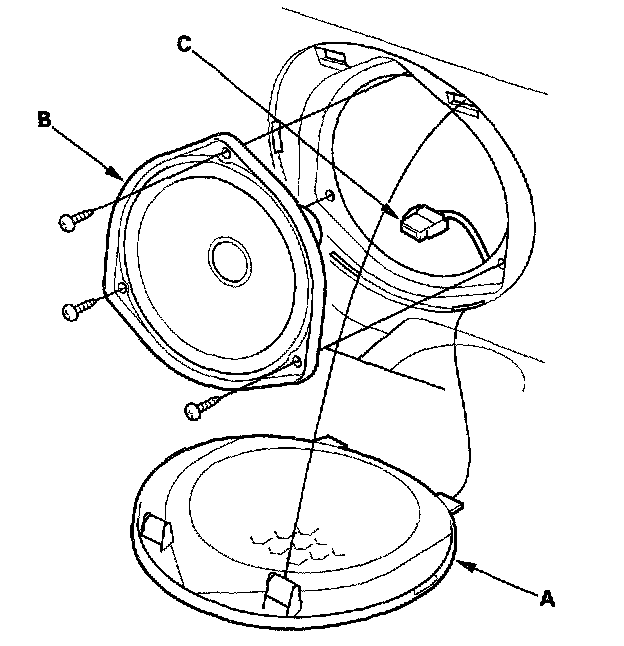 C

B

A