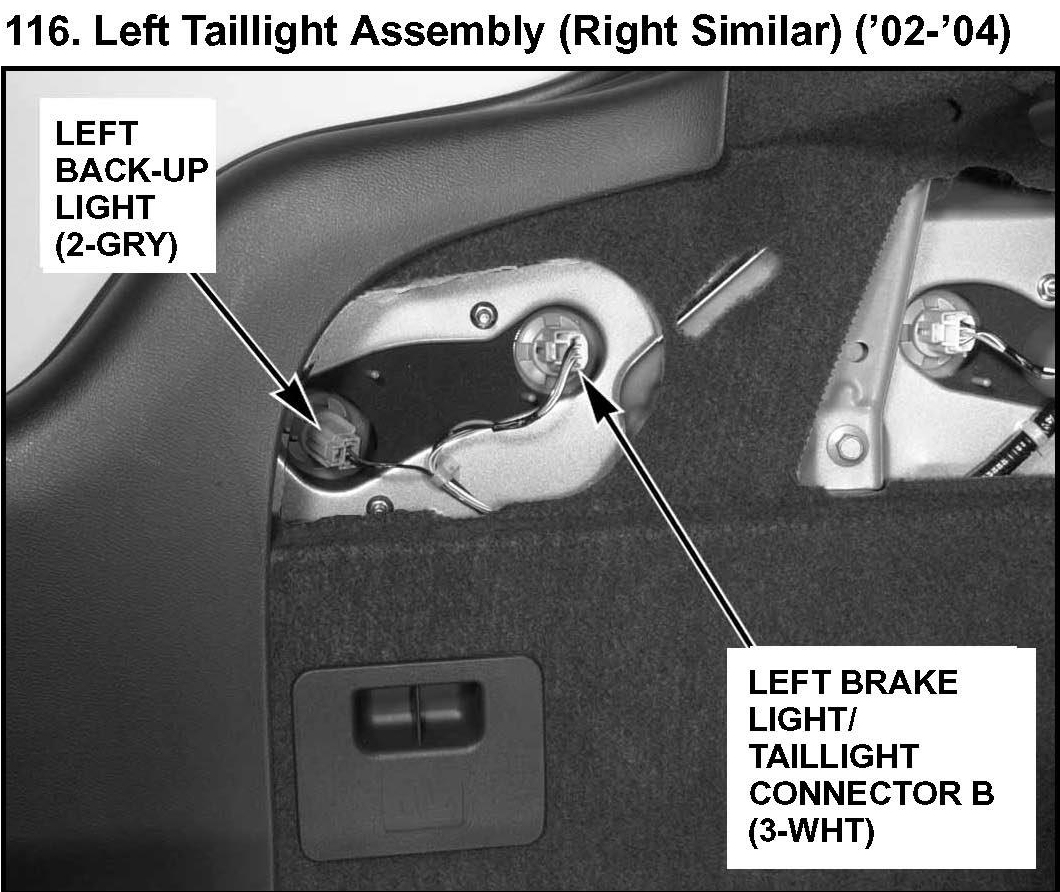 116. Left Taillight Assembly (Right Similar) ('02-'04)

LEFT BACK-UP LIGHT (2-GRY)

LEFT BRAKE LIGHT/ TAILLIGHT CONNECTOR B (3-WHT)