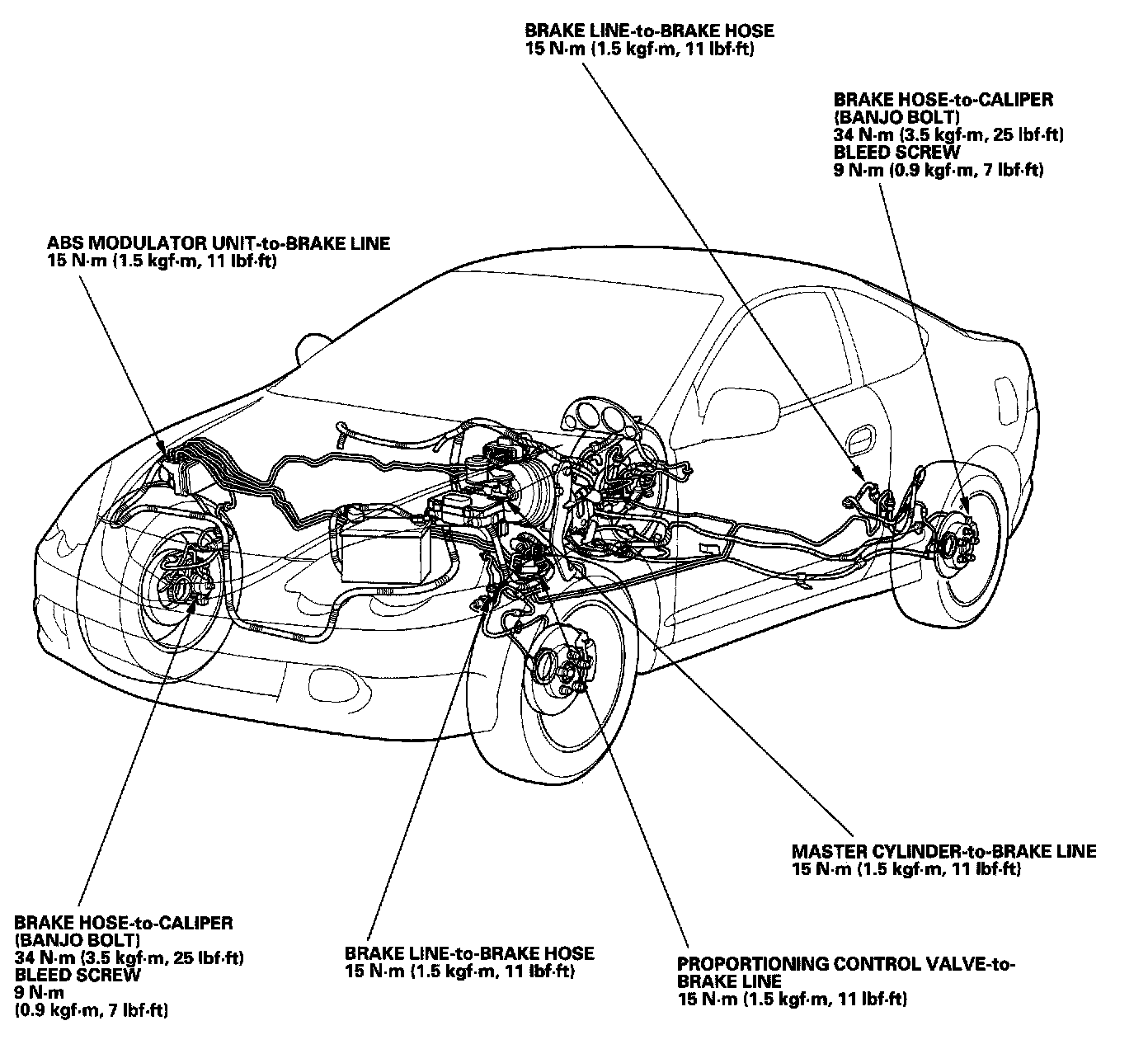 BRAKE LINE-to-BRAKE HOSE
15 N·m (1.5 kgf·m, 11 lbf·ft)

BRAKE HOSE-to-CALIPER
(BANJO BOLT)
34 N·m (3.5 kgf·m, 25 lbf·ft)
BLEED SCREW
9 N·m (0.9 kgf·m, 7 lbf·ft)

ABS MODULATOR UNIT-to-BRAKE LINE
15 N·m (1.5 kgf·m, 11 lbf·ft)

MASTER CYLINDER-to-BRAKE LINE
15 N·m (1.5 kgf·m, 11 lbf·ft)

BRAKE HOSE-to-CALIPER
(BANJO BOLT)
34 N·m (3.5 kgf·m, 25 lbf·ft)
BLEED SCREW
9 N·m
(0.9 kgf·m, 7 lbf·ft)

BRAKE LINE-to-BRAKE HOSE
15 N·m (1.5 kgf·m, 11 lbf·ft)

PROPORTIONING CONTROL VALVE-to-BRAKE LINE
15 N·m (1.5 kgf·m, 11 lbf·ft)