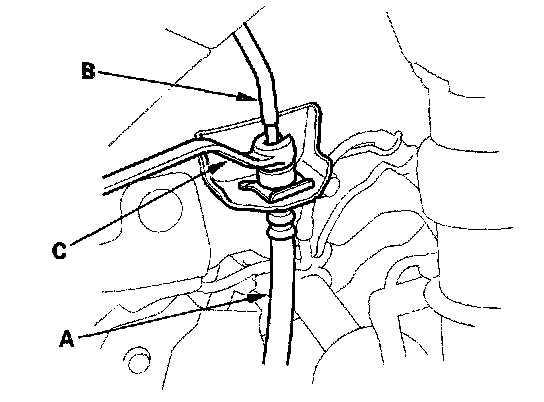 B

C

A