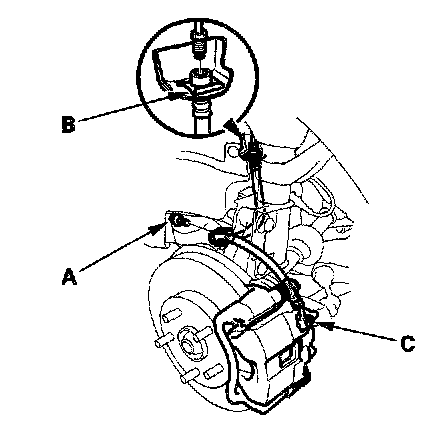 B

A

C