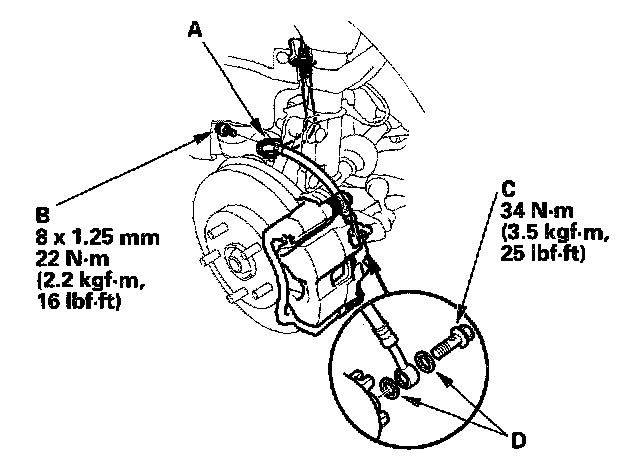 A

B
8 x 1.25 mm
22 N·m
(2.2 kgf·m,
16 lbf·ft)

C
34 N·m
(3.5 kgf·m,
25 lbf·ft)

D