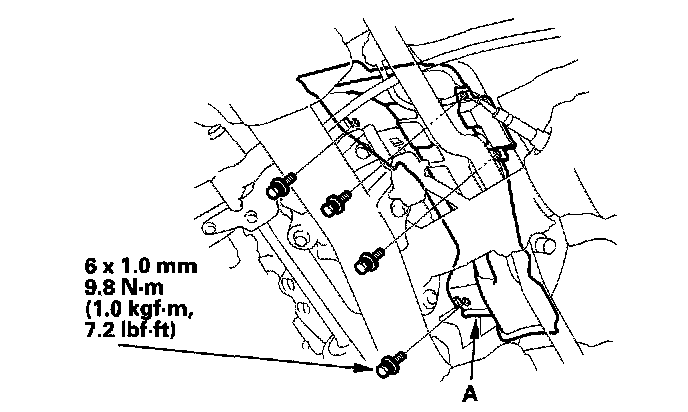 6 x 1.0 mm
9.8 N·m
(1.0 kgf·m,
7.2 lbf·ft)

A