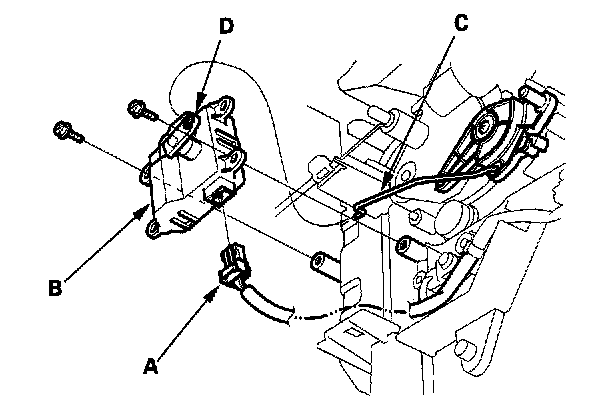 D
C
B
A