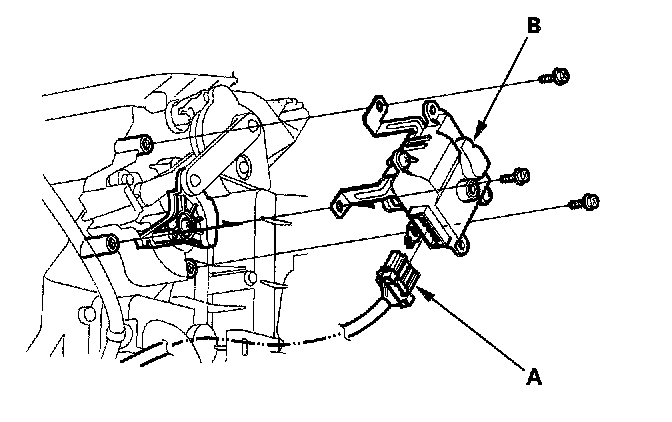 B

A