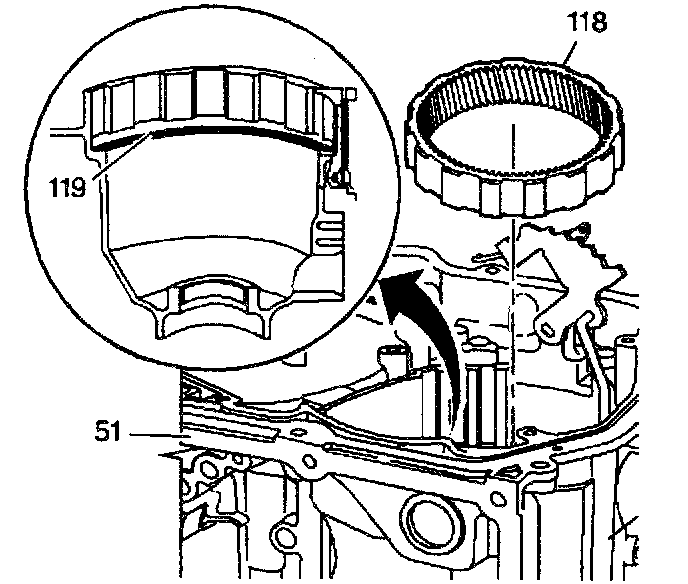 118

119

51