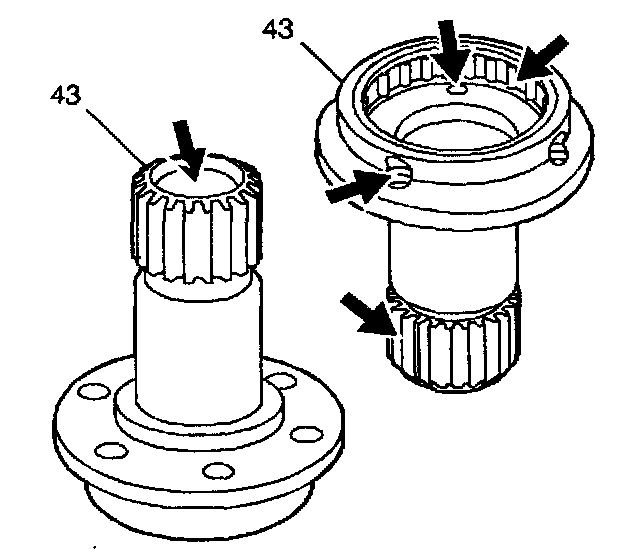 43

43