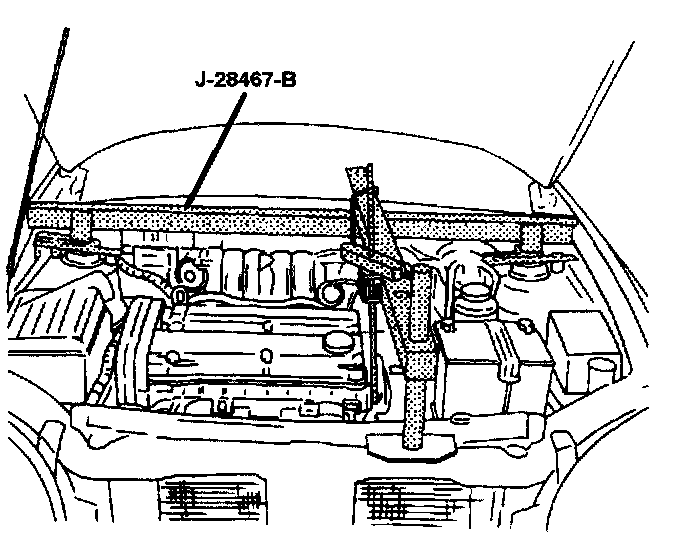 J-28467-B