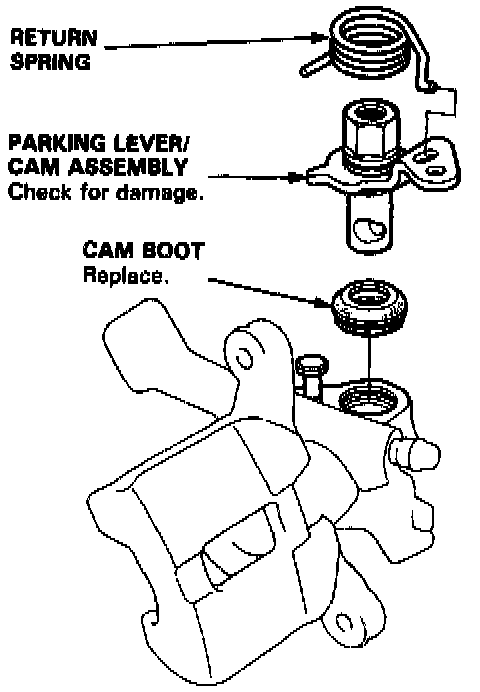 RETURN SPRING

PARKING LEVER/ CAM ASSEMBLY
Check for damage.

CAM BOOT
Replace.