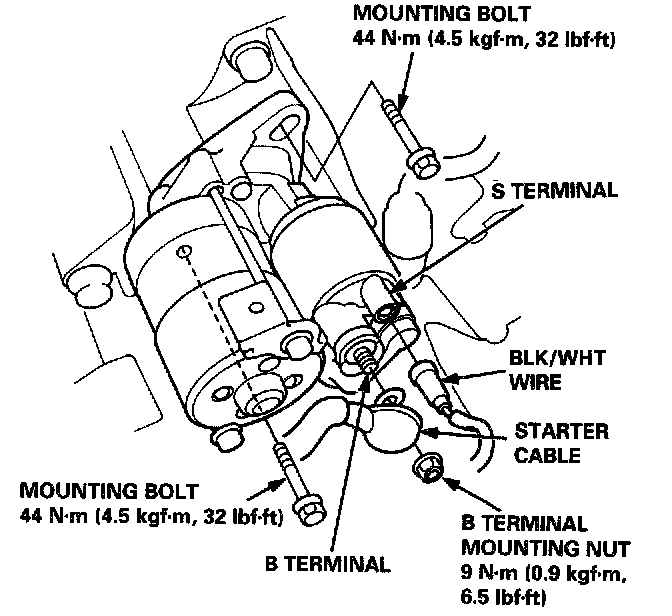 MOUNTING BOLT
44 N·m (4.5 kgf·m, 32 lbf·ft)

S TERMINAL

BLK/WHT
WIRE

STARTER
CABLE

MOUNTING BOLT
44 N·m (4.5 kgf·m, 32 lbf·ft)

B TERMINAL

B TERMINAL
MOUNTING NUT
9 N·m (0.9 kgf·m,
6.5 lbf·ft)